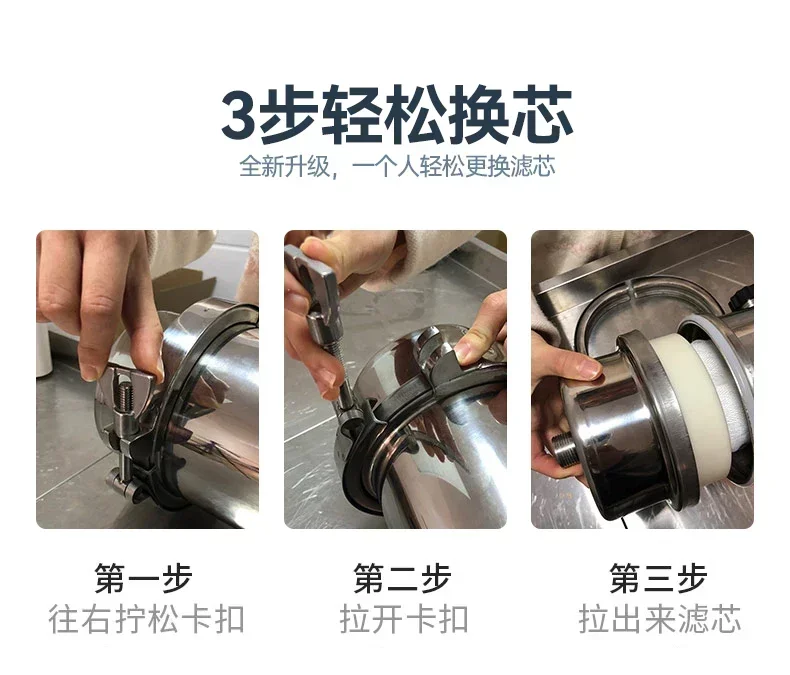 3步轻松换芯
全新升级，一个人轻松更换滤芯

第一步
往右拧松卡扣

第二步
拉开卡扣

第三步
拉出来滤芯