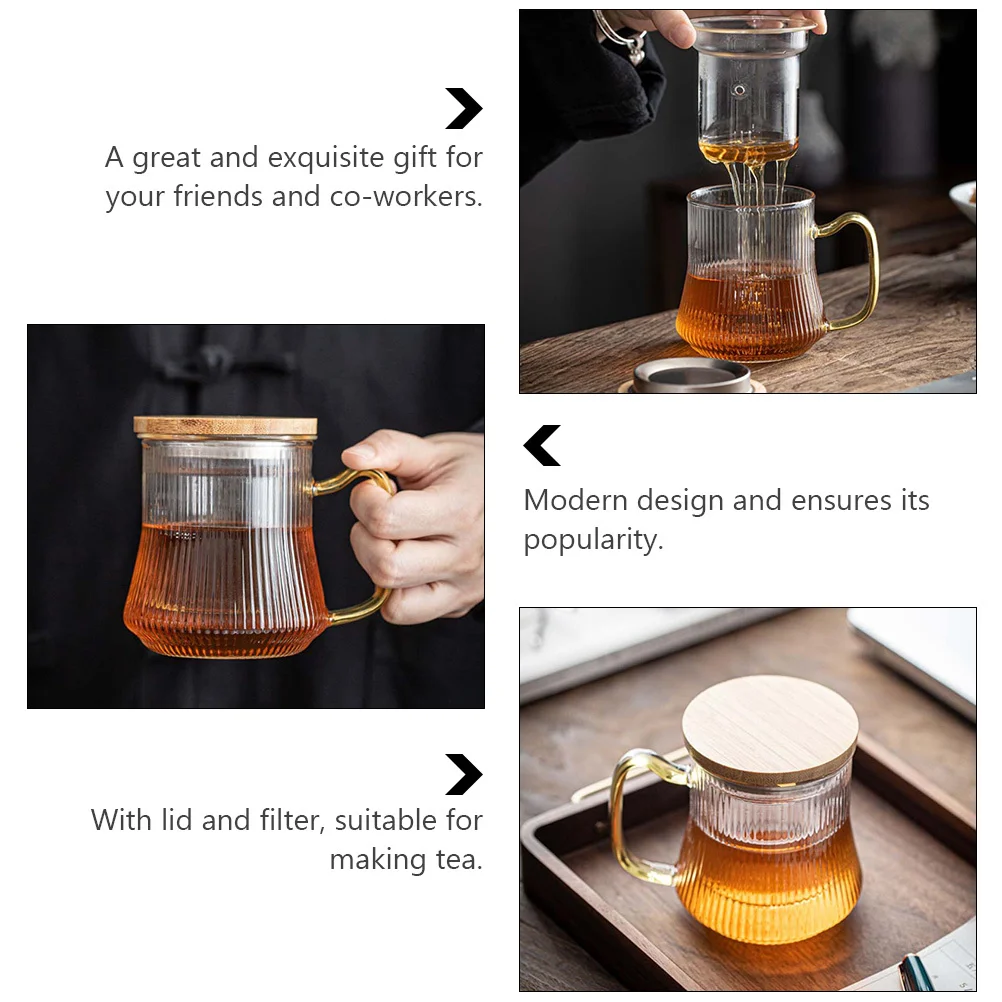 A great and exquisite gift for your friends and co-workers.

Modern design and ensures its popularity.

With lid and filter, suitable for making tea.