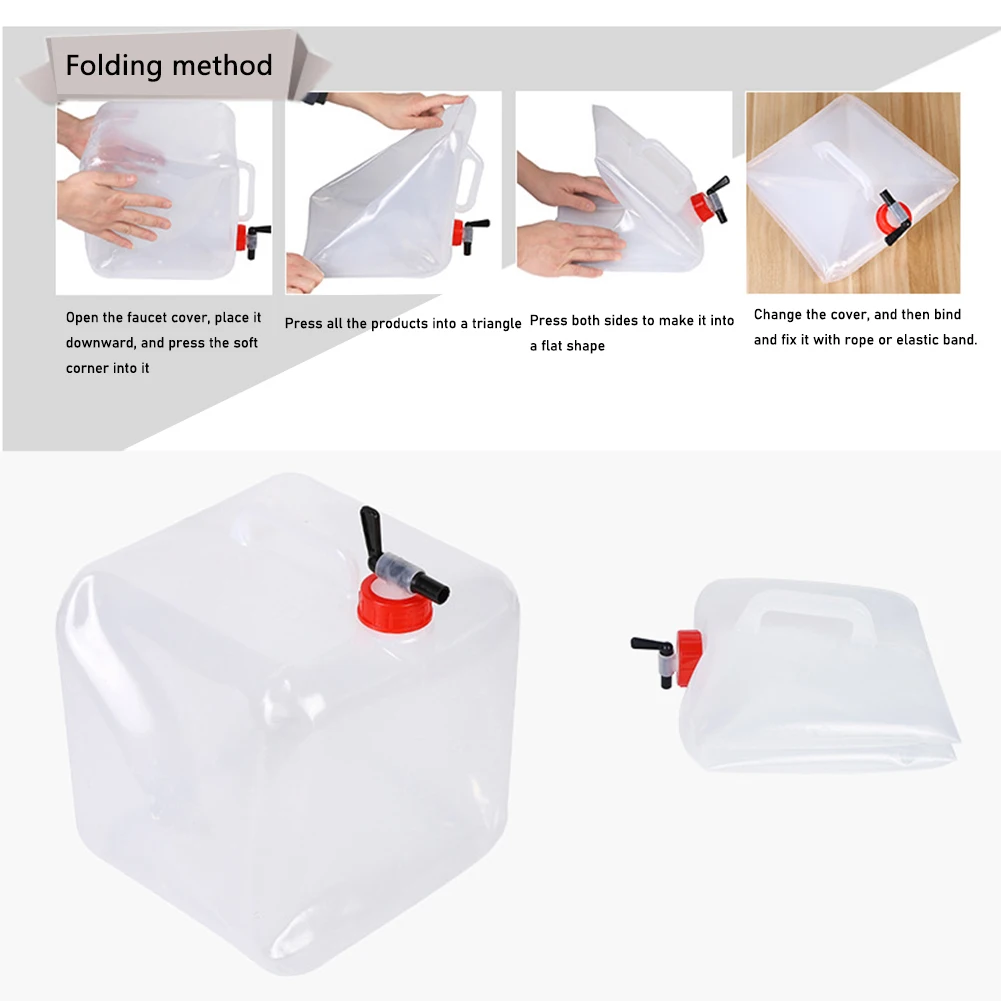 Folding method

Open the faucet cover, place it downward, and press the soft corner into it

Press all the products into a triangle

Press both sides to make it into a flat shape

Change the cover, and then bind and fix it with rope or elastic band.