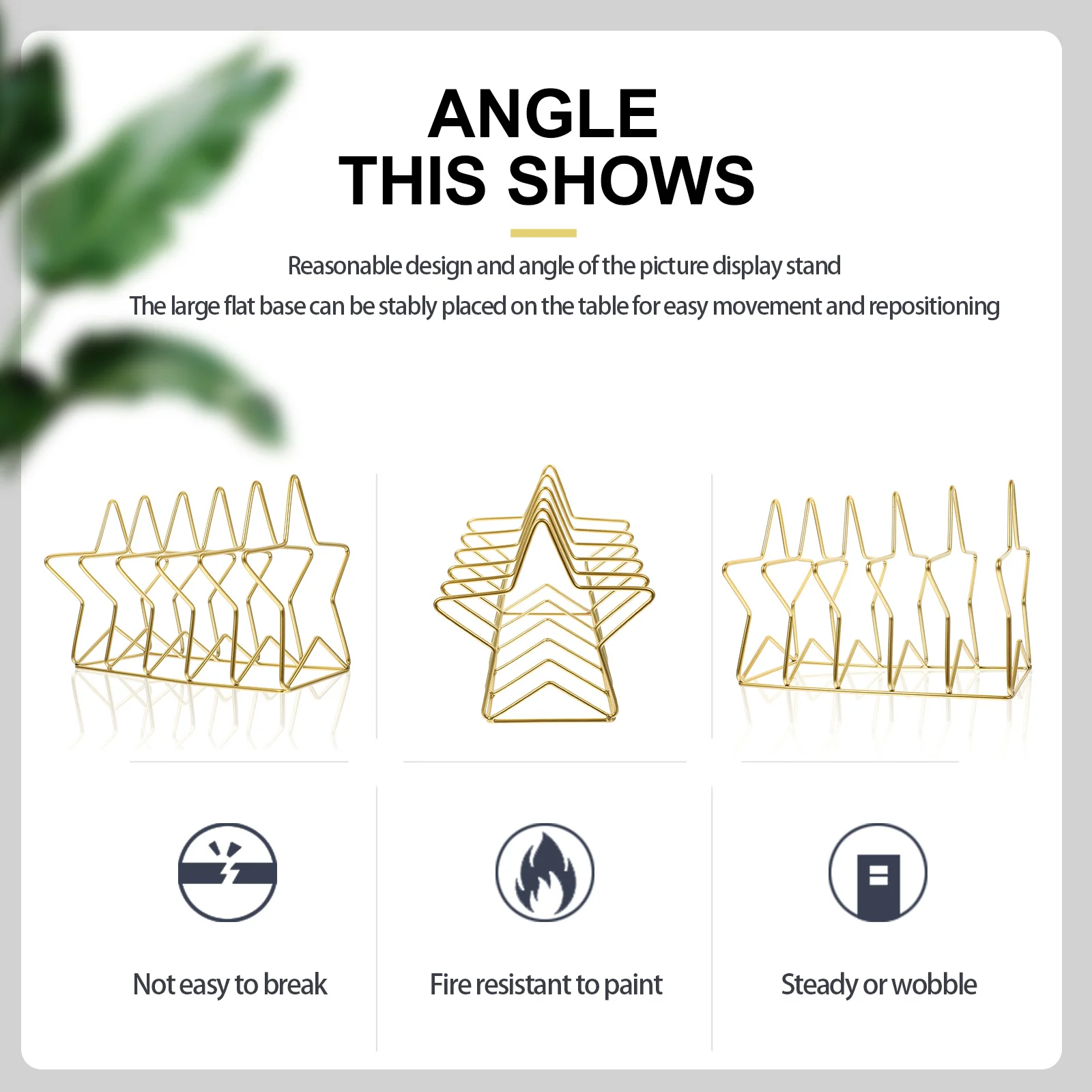 ANGLE
THIS SHOWS

Reasonable design and angle of the picture display stand

The large flat base can be stably placed on the table for easy movement and repositioning

Not easy to break

Fire resistant to paint

Steady or wobble