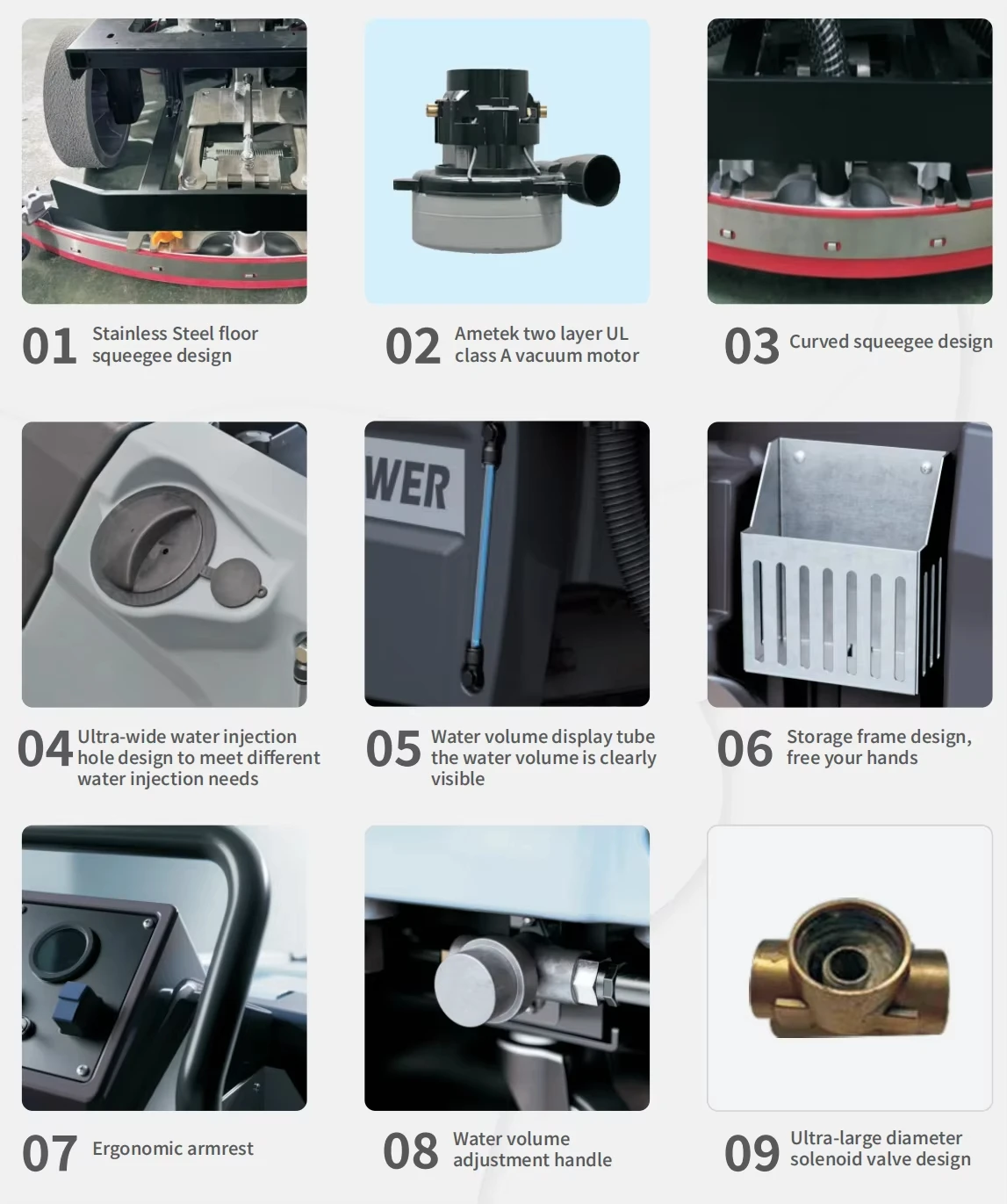 01 Stainless Steel floor squeegee design

02 Ametek two layer UL class A vacuum motor

03 Curved squeegee design

WER

04 Ultra-wide water injection hole design to meet different water injection needs

05 Water volume display tube the water volume is clearly visible

06 Storage frame design, free your hands

07 Ergonomic armrest

08 Water volume adjustment handle

09 Ultra-large diameter solenoid valve design