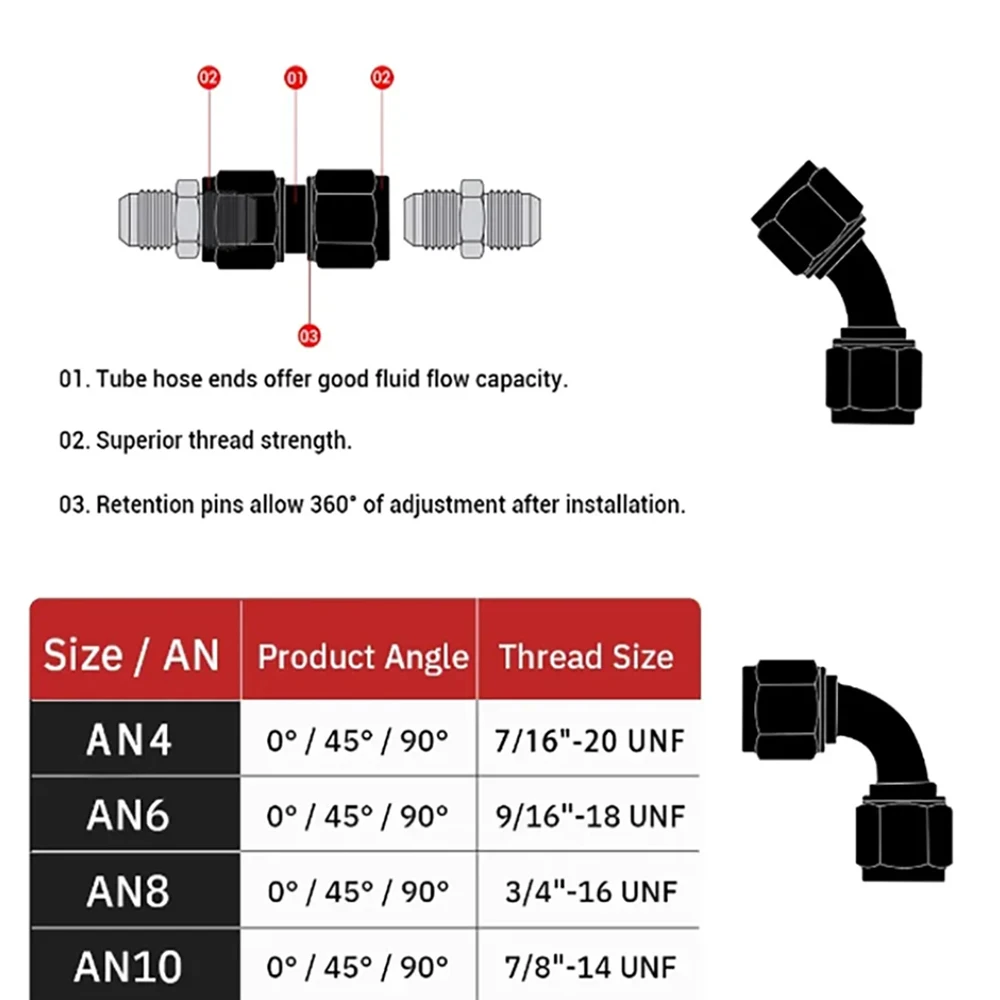 02 01 02

03

01. Tube hose ends offer good fluid flow capacity.

02. Superior thread strength.

03. Retention pins allow 360° of adjustment after installation.

| Size / AN | Product Angle | Thread Size |
|---|---|---|
| AN4 | 0° / 45° / 90° | 7/16"-20 UNF |
| AN6 | 0° / 45° / 90° | 9/16"-18 UNF |
| AN8 | 0° / 45° / 90° | 3/4"-16 UNF |
| AN10 | 0° / 45° / 90° | 7/8"-14 UNF |