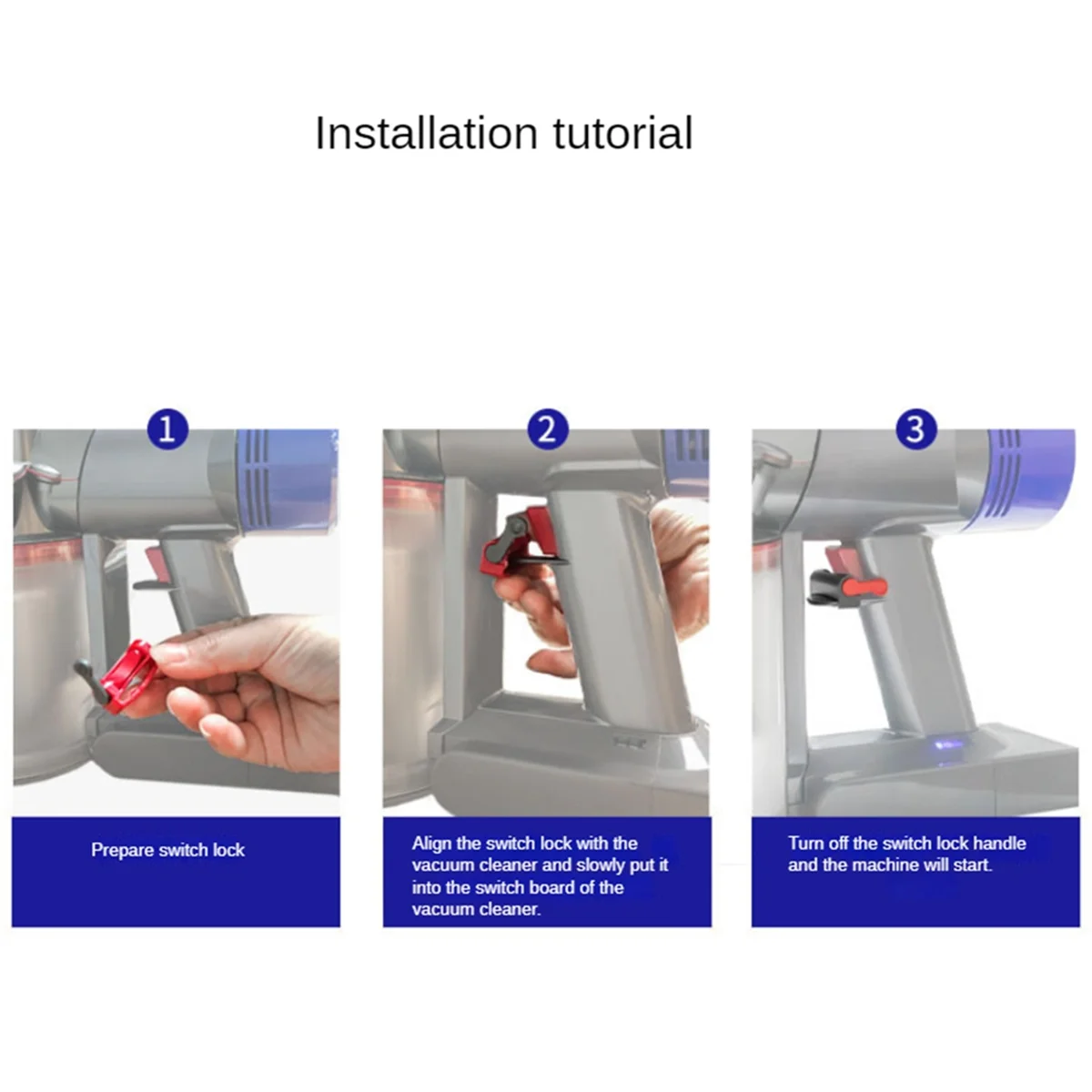 Installation tutorial

1

Prepare switch lock

2

Align the switch lock with the vacuum cleaner and slowly put it into the switch board of the vacuum cleaner.

3

Turn off the switch lock handle and the machine will start.