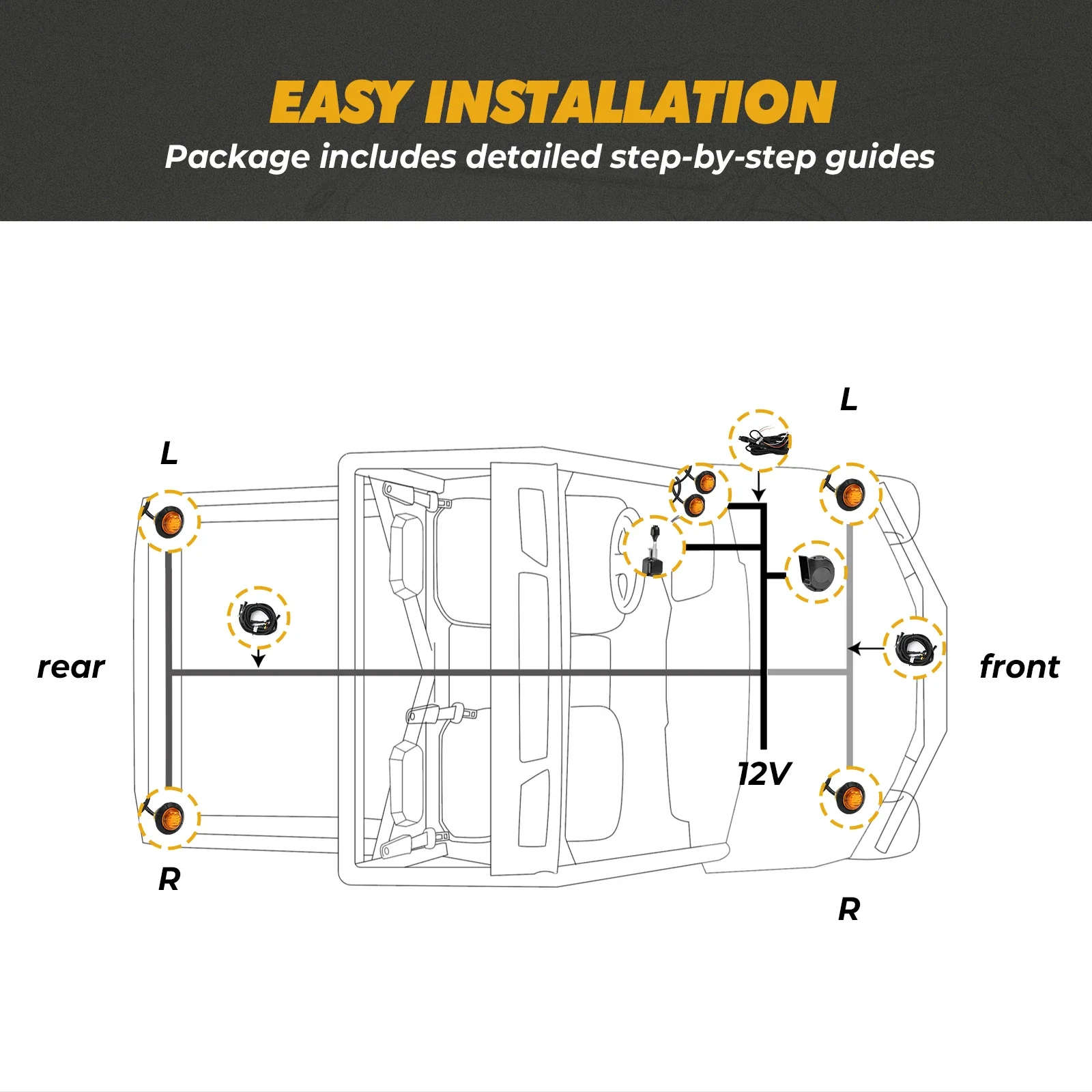 EASY INSTALLATION

Package includes detailed step-by-step guides

L

L

rear

front

12V

R

R