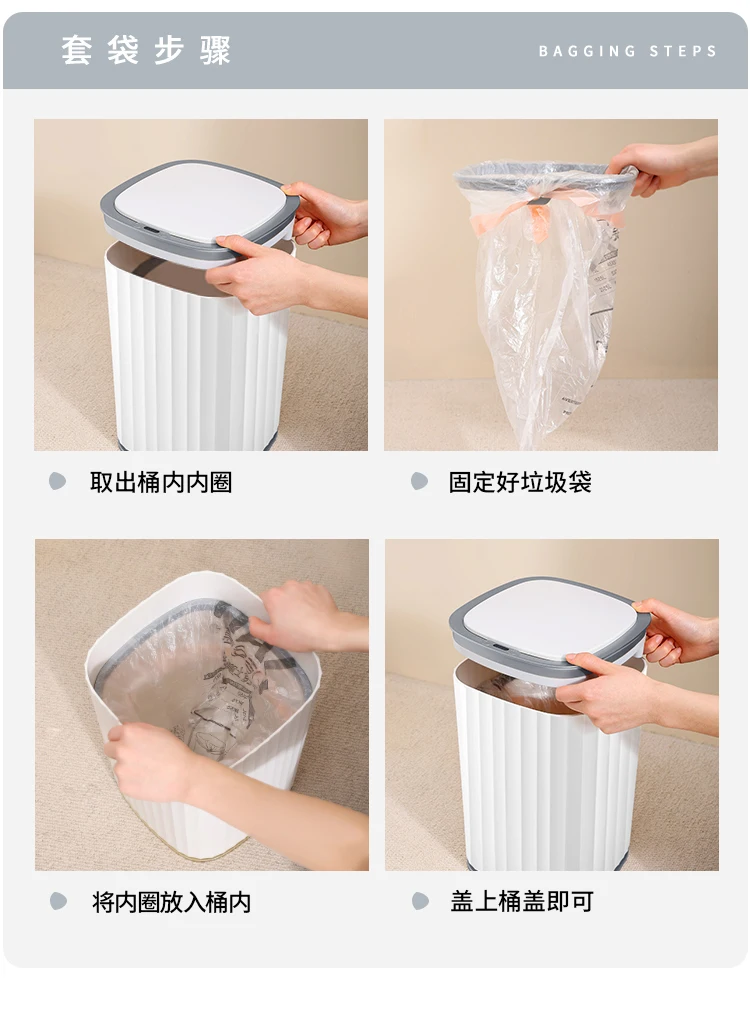 套袋步骤

BAGGING STEPS

取出桶内内圈

固定好垃圾袋

将内圈放入桶内

盖上桶盖即可