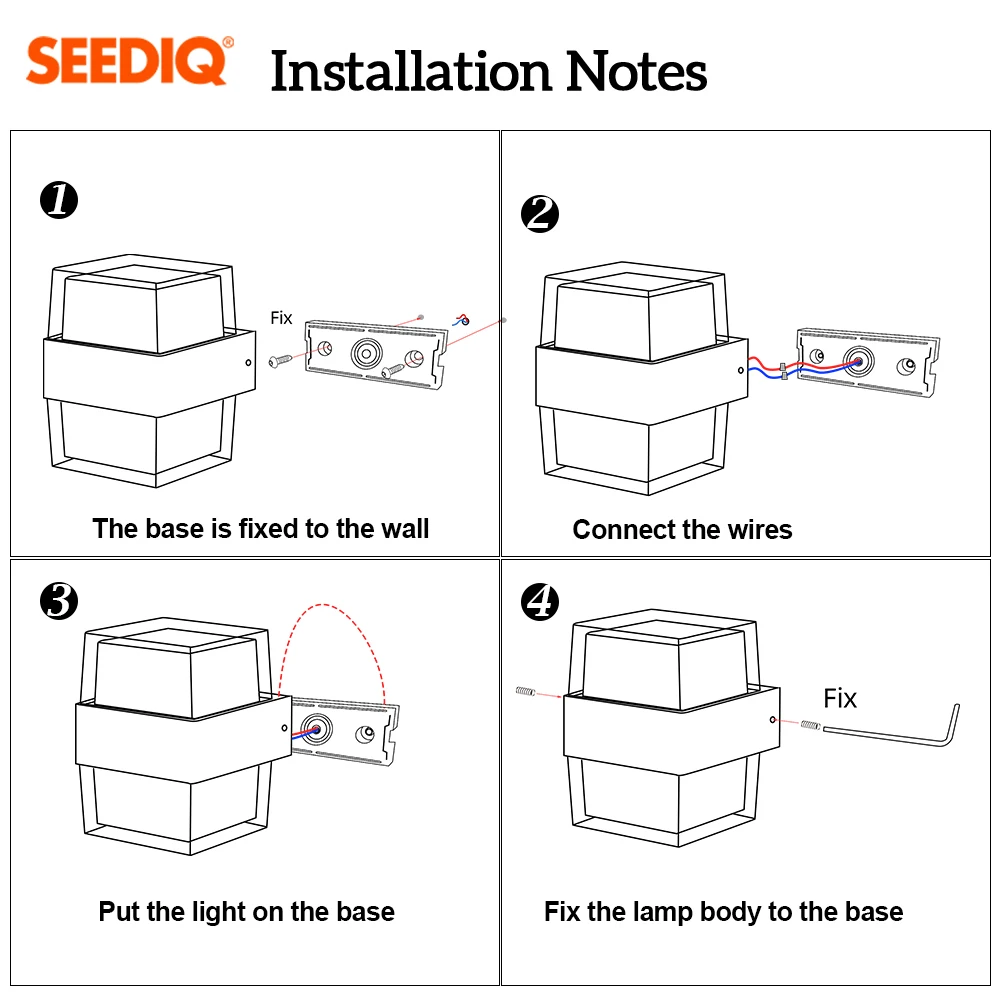 SEEDIQ® Installation Notes

1

Fix

The base is fixed to the wall

2

Connect the wires

3

Put the light on the base

4

Fix

Fix the lamp body to the base