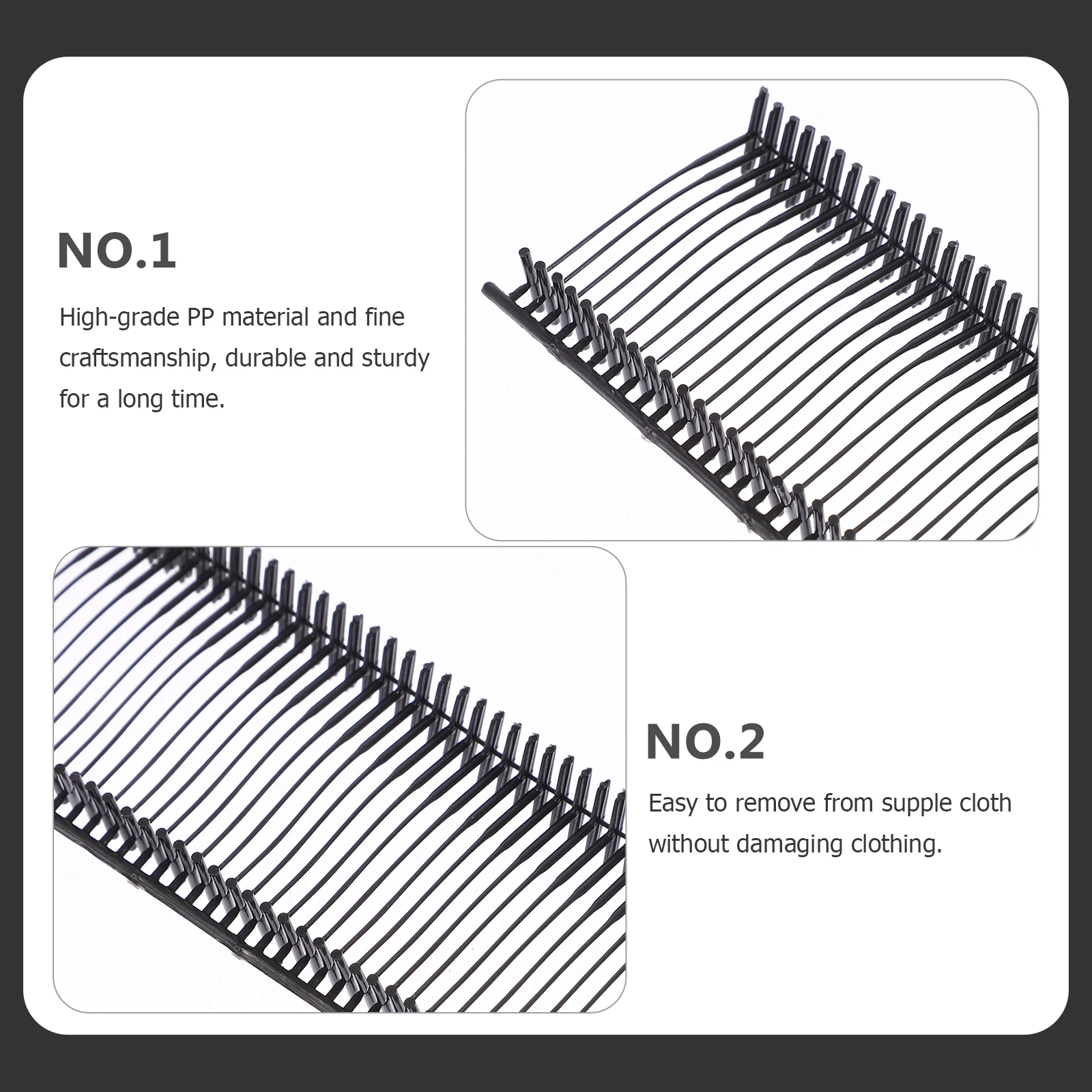 NO.1

High-grade PP material and fine craftsmanship, durable and sturdy for a long time.

NO.2

Easy to remove from supple cloth without damaging clothing.