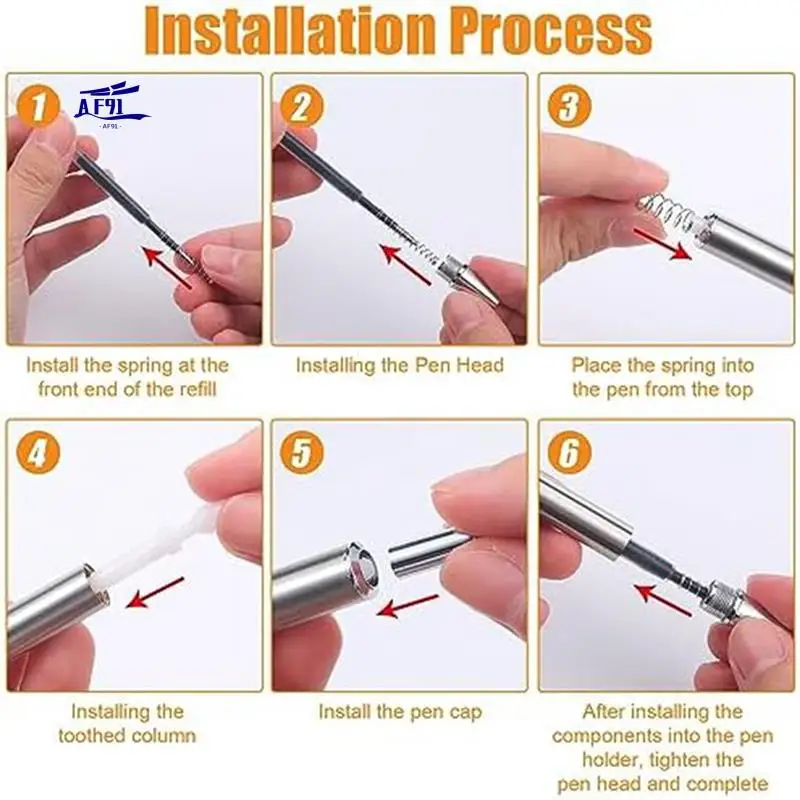 Installation Process

1

AF91
- AF91 -

Install the spring at the front end of the refill

2

Installing the Pen Head

3

Place the spring into the pen from the top

4

Installing the toothed column

5

Install the pen cap

6

After installing the components into the pen holder, tighten the pen head and complete