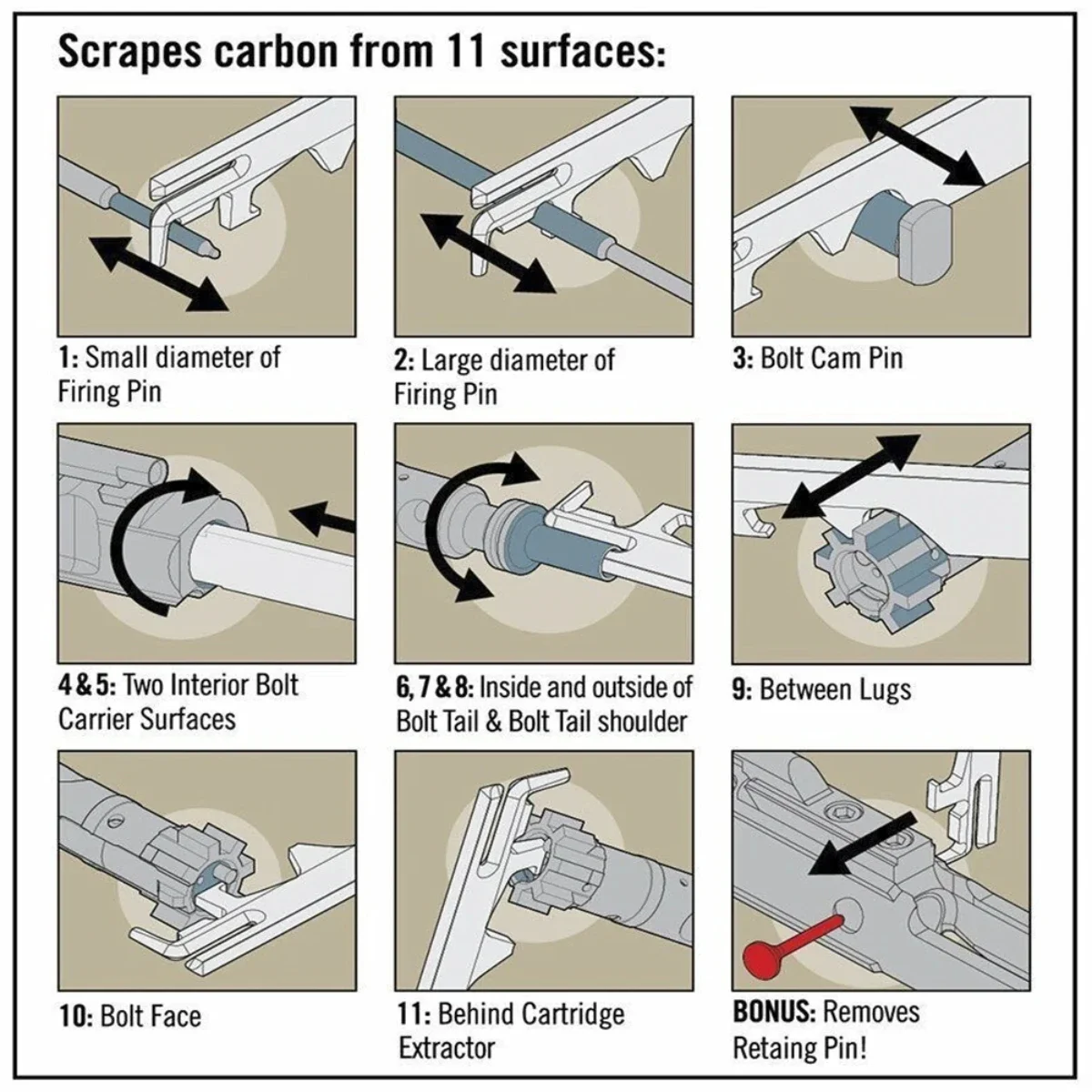 Scrapes carbon from 11 surfaces:

1: Small diameter of Firing Pin

2: Large diameter of Firing Pin

3: Bolt Cam Pin

4 & 5: Two Interior Bolt Carrier Surfaces

6, 7 & 8: Inside and outside of Bolt Tail & Bolt Tail shoulder

9: Between Lugs

10: Bolt Face

11: Behind Cartridge Extractor

BONUS: Removes Retaing Pin!