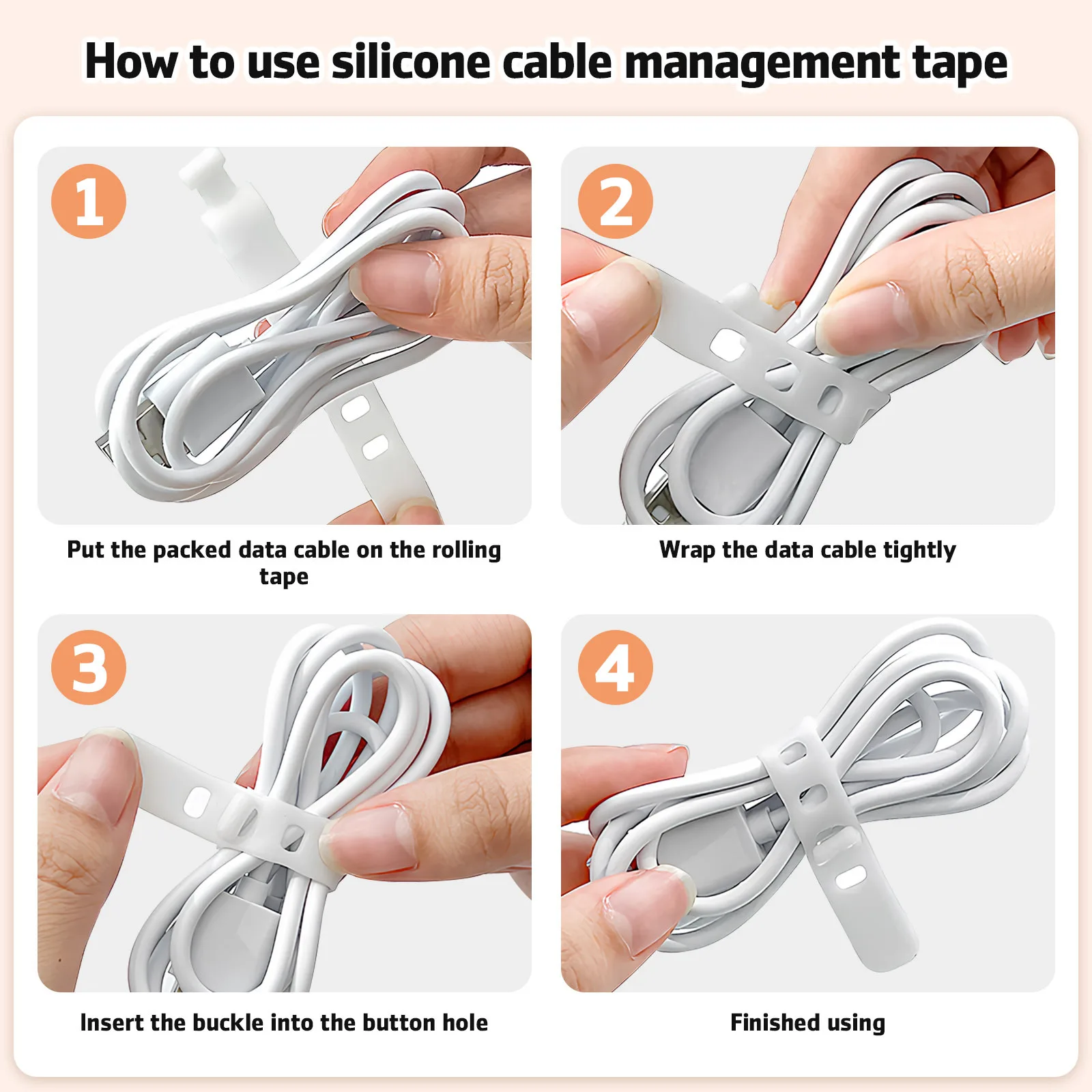 How to use silicone cable management tape

1

Put the packed data cable on the rolling tape

2

Wrap the data cable tightly

3

Insert the buckle into the button hole

4

Finished using