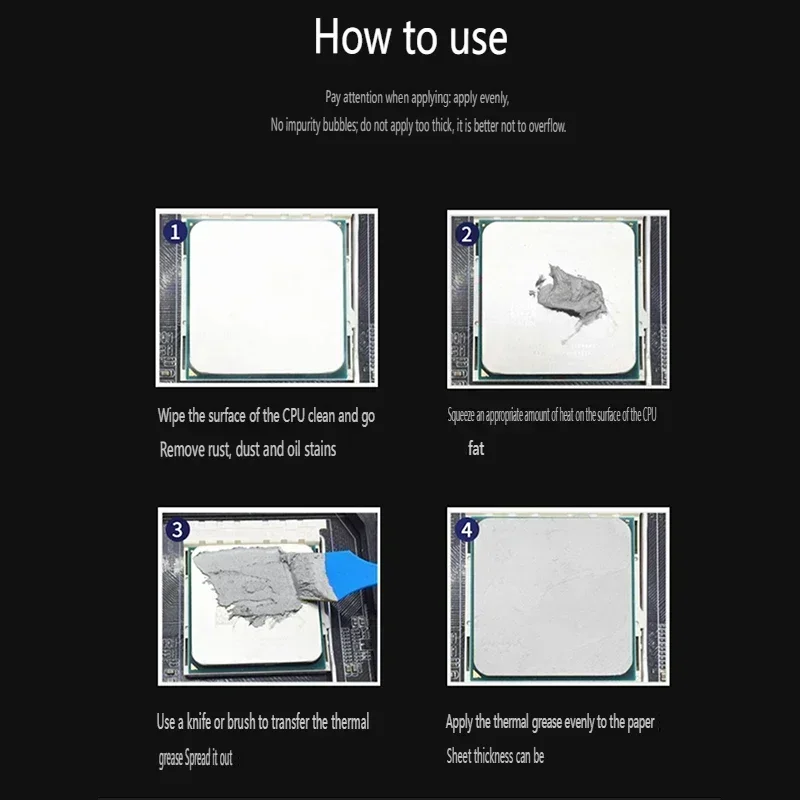 How to use

Pay attention when applying: apply evenly,
No impurity bubbles; do not apply too thick, it is better not to overflow.

1

Wipe the surface of the CPU clean and go
Remove rust, dust and oil stains

2

Squeeze an appropriate amount of heat on the surface of the CPU
fat

3

Use a knife or brush to transfer the thermal
grease Spread it out

4

Apply the thermal grease evenly to the paper
Sheet thickness can be