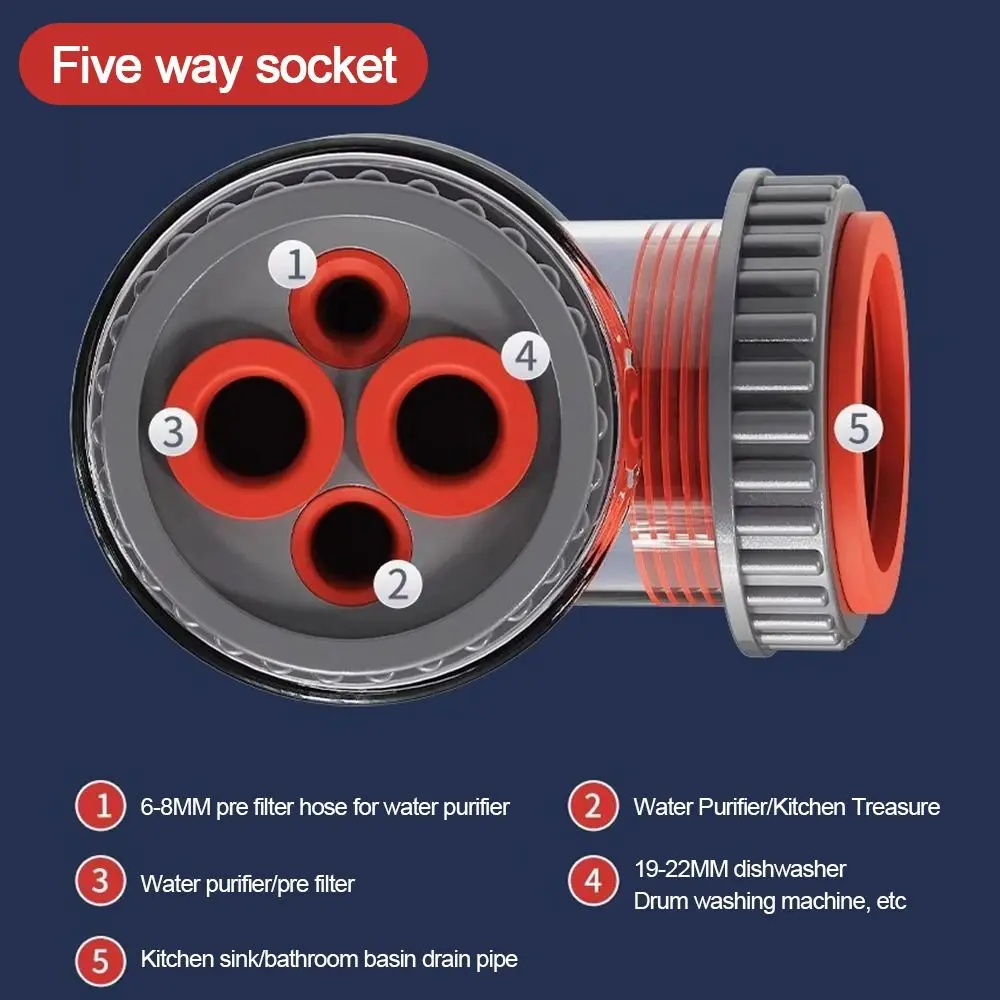 Five way socket

1
4
3
5
2

1 6-8MM pre filter hose for water purifier

2 Water Purifier/Kitchen Treasure

3 Water purifier/pre filter

4 19-22MM dishwasher
Drum washing machine, etc

5 Kitchen sink/bathroom basin drain pipe