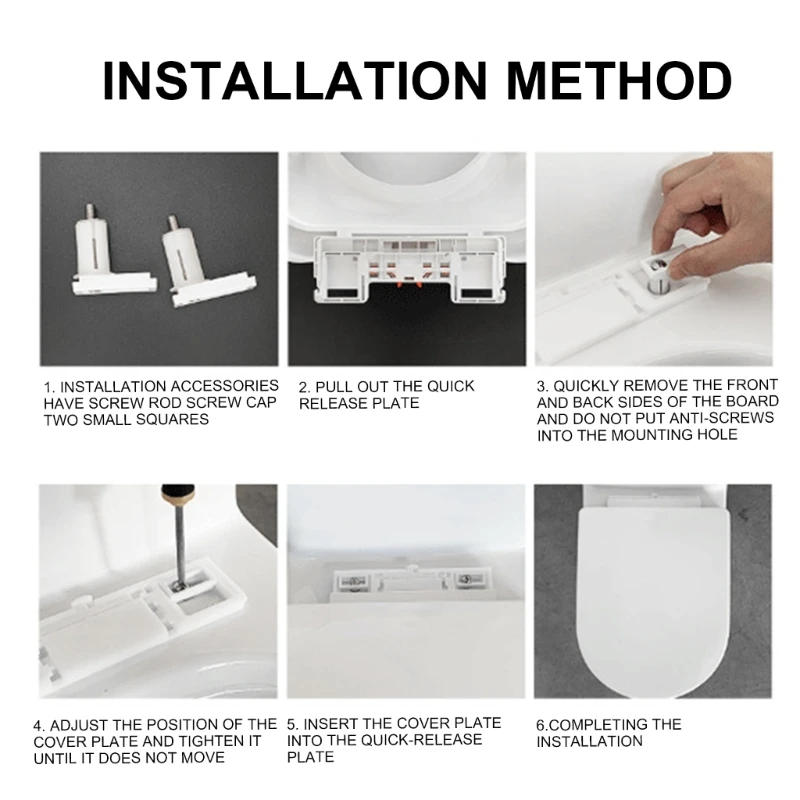 INSTALLATION METHOD

1. INSTALLATION ACCESSORIES HAVE SCREW ROD SCREW CAP TWO SMALL SQUARES

2. PULL OUT THE QUICK RELEASE PLATE

3. QUICKLY REMOVE THE FRONT AND BACK SIDES OF THE BOARD AND DO NOT PUT ANTI-SCREWS INTO THE MOUNTING HOLE

4. ADJUST THE POSITION OF THE COVER PLATE AND TIGHTEN IT UNTIL IT DOES NOT MOVE

5. INSERT THE COVER PLATE INTO THE QUICK-RELEASE PLATE

6.COMPLETING THE INSTALLATION