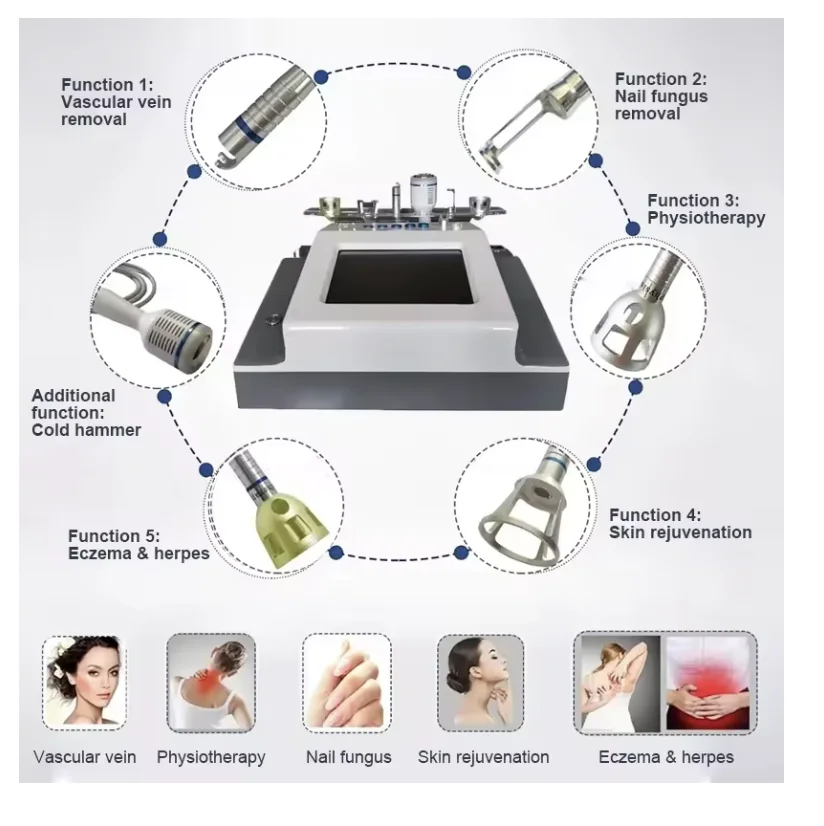 Function 1:
Vascular vein removal

Function 2:
Nail fungus removal

Function 3:
Physiotherapy

Additional function:
Cold hammer

Function 4:
Skin rejuvenation

Function 5:
Eczema & herpes

Vascular vein

Physiotherapy

Nail fungus

Skin rejuvenation

Eczema & herpes