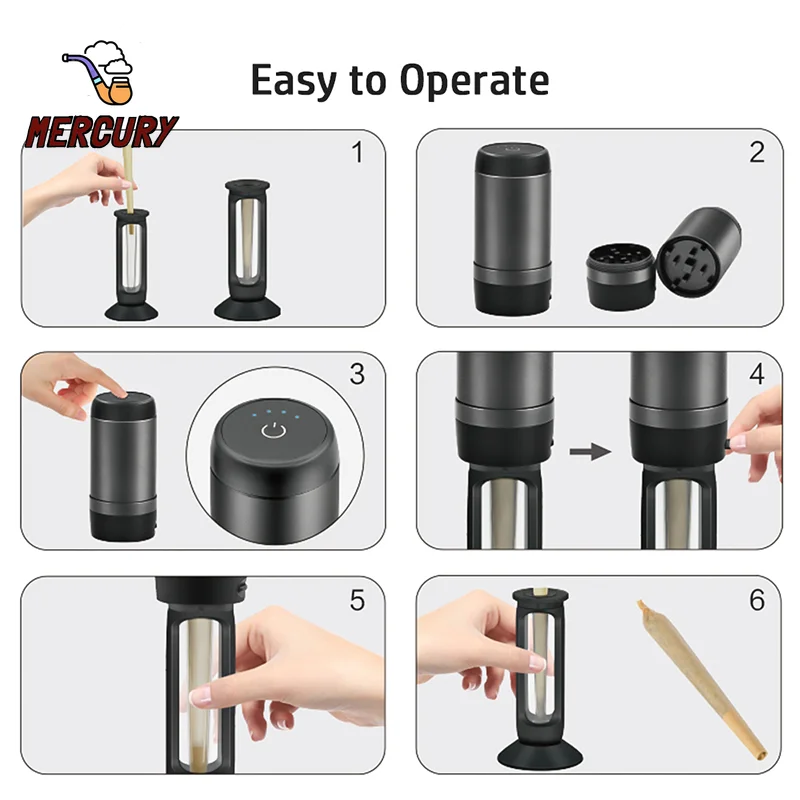 MERCURY

Easy to Operate

1

2

3

4

5

6