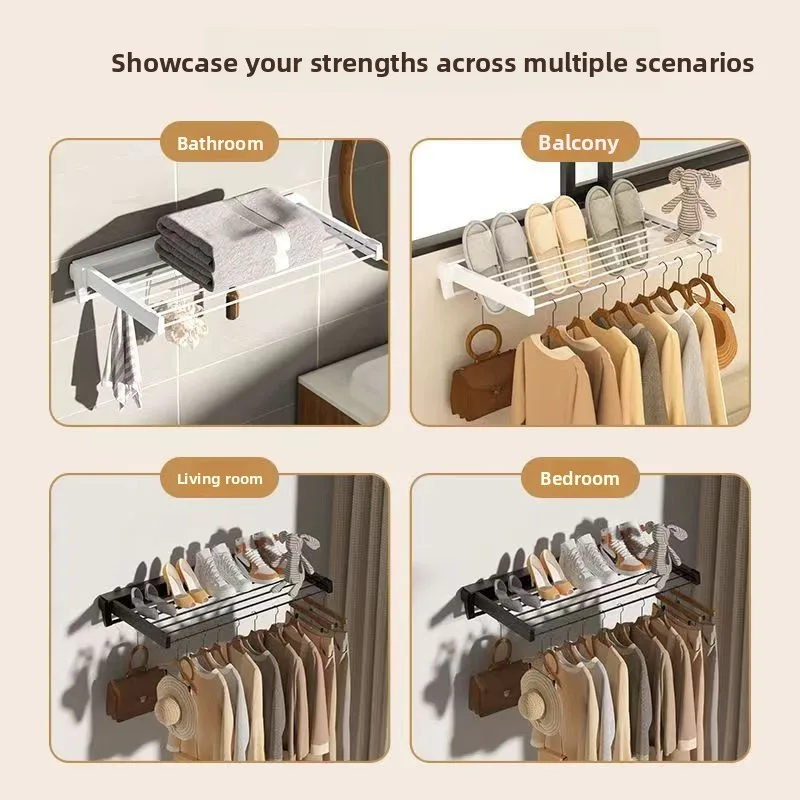 Showcase your strengths across multiple scenarios

Bathroom

Balcony

Living room

Bedroom