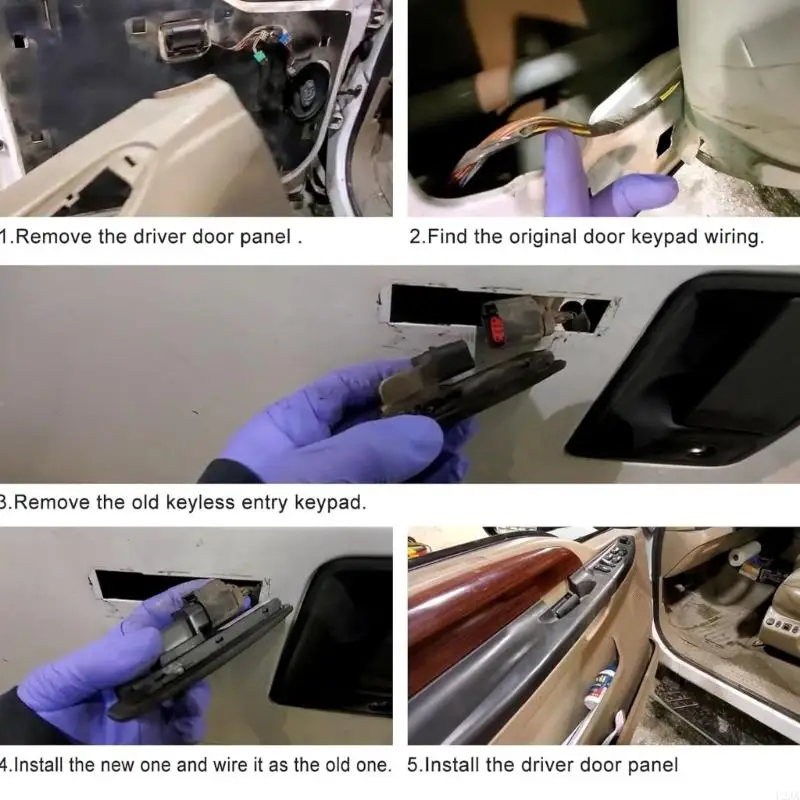 1.Remove the driver door panel .

2.Find the original door keypad wiring.

3.Remove the old keyless entry keypad.

4.Install the new one and wire it as the old one.

5.Install the driver door panel