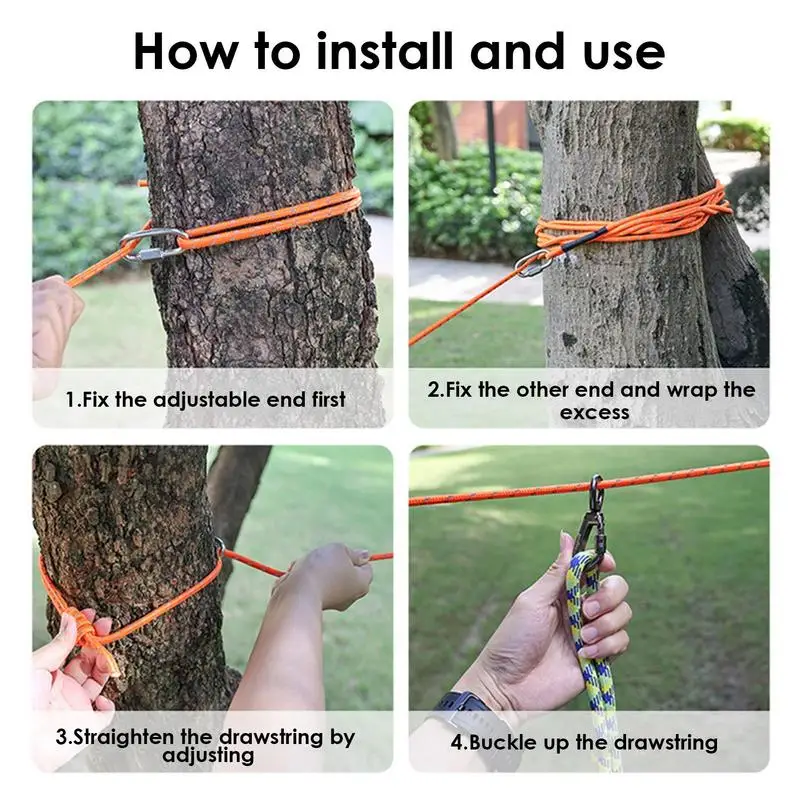 How to install and use

1.Fix the adjustable end first

2.Fix the other end and wrap the excess

3.Straighten the drawstring by adjusting

4.Buckle up the drawstring