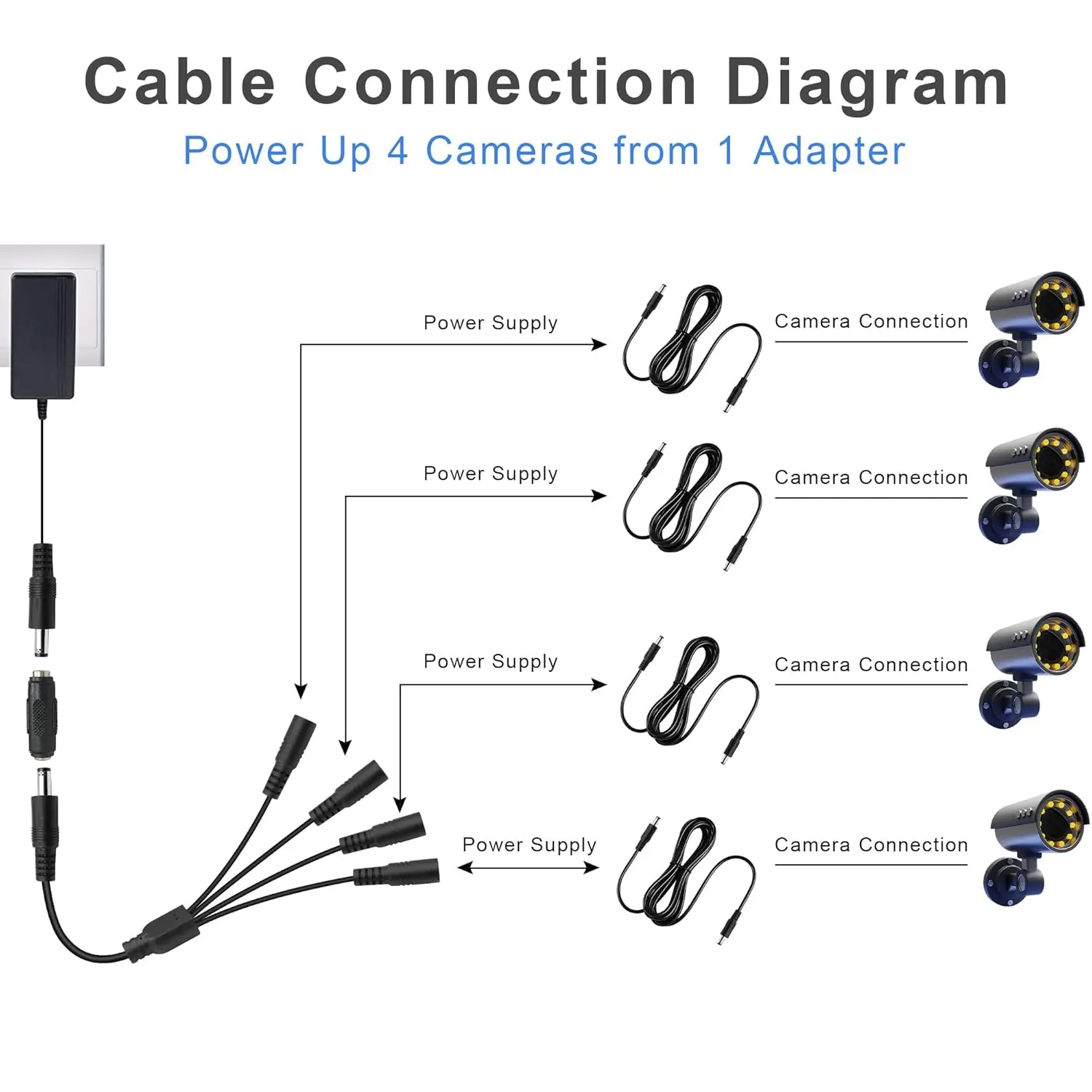 Cable Connection Diagram

Power Up 4 Cameras from 1 Adapter

Power Supply

Camera Connection

Power Supply

Camera Connection

Power Supply

Camera Connection

Power Supply

Camera Connection