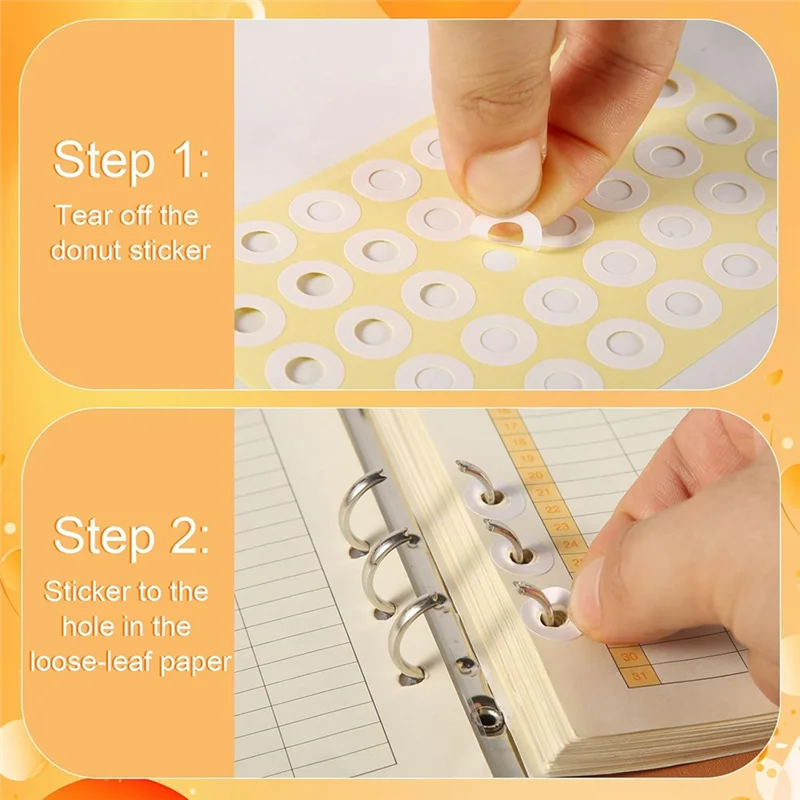 Step 1:
Tear off the donut sticker

Step 2:
Sticker to the hole in the loose-leaf paper

17
18
19
20
21
22
23
24
30
31