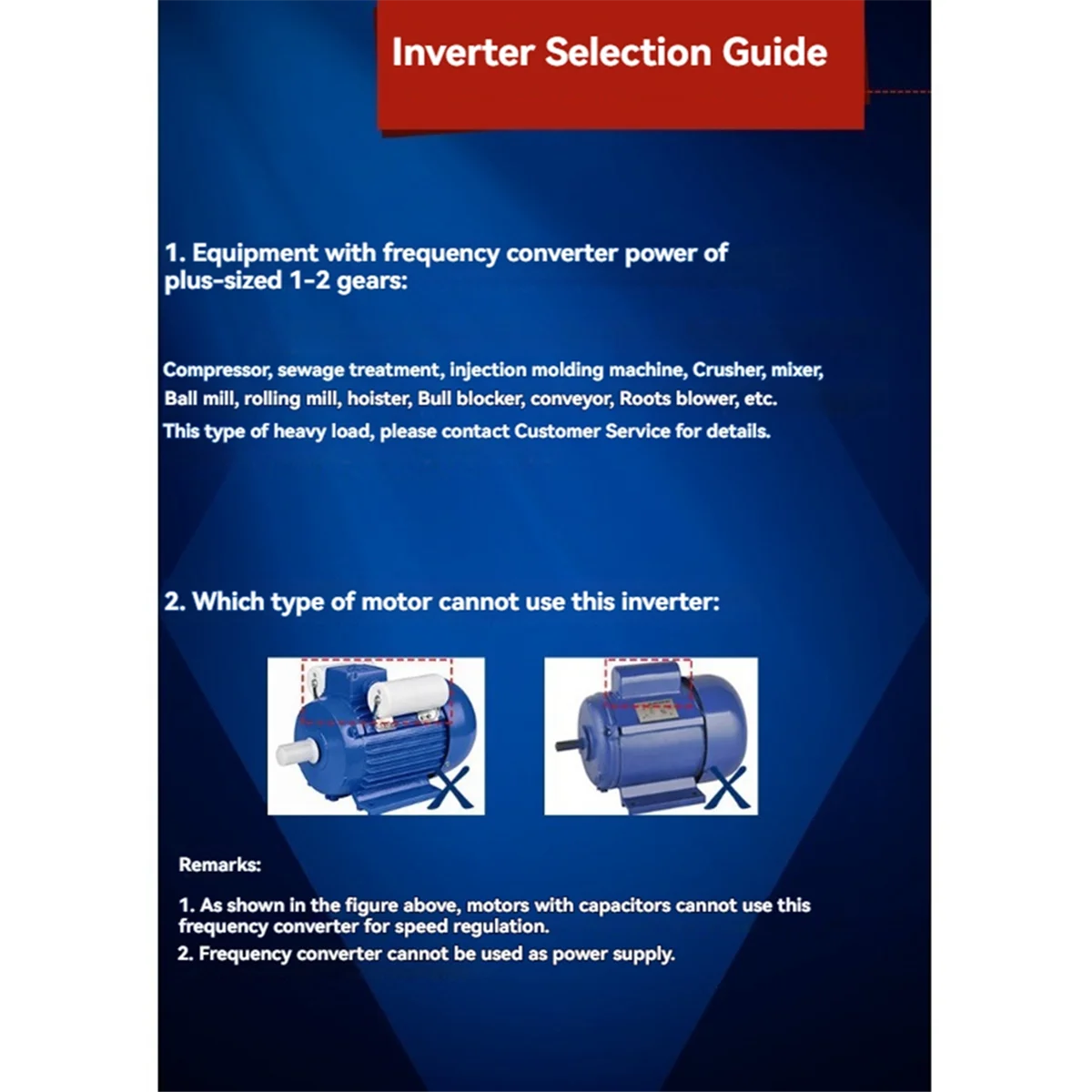 Inverter Selection Guide

1. Equipment with frequency converter power of plus-sized 1-2 gears:

Compressor, sewage treatment, injection molding machine, Crusher, mixer, Ball mill, rolling mill, hoister, Bull blocker, conveyor, Roots blower, etc.
This type of heavy load, please contact Customer Service for details.

2. Which type of motor cannot use this inverter:

X

X

Remarks:

1. As shown in the figure above, motors with capacitors cannot use this frequency converter for speed regulation.
2. Frequency converter cannot be used as power supply.