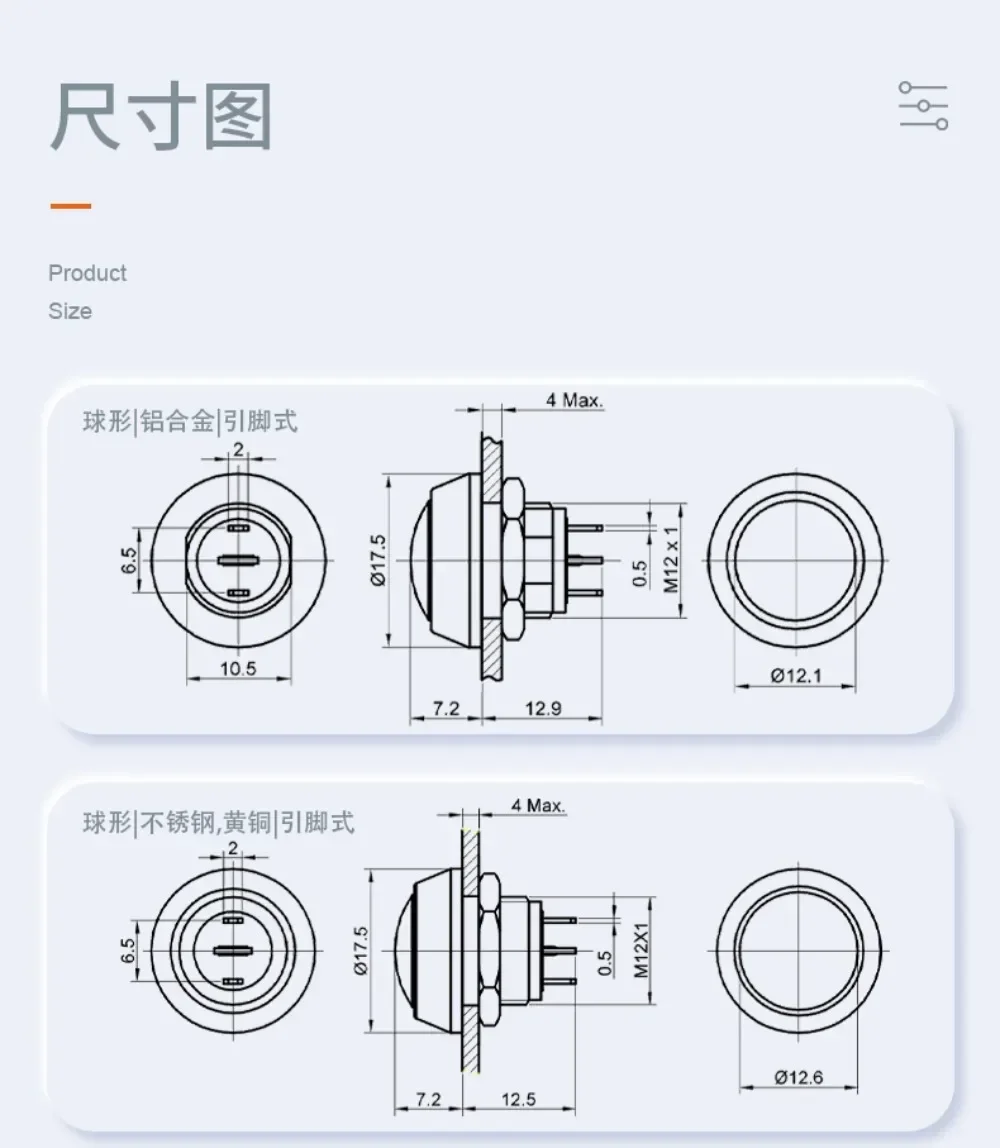 尺寸图

Product
Size

球形|铝合金|引脚式

2
6.5
10.5
4 Max.
Ø17.5
0.5
M12 x 1
7.2
12.9
Ø12.1

球形|不锈钢,黄铜|引脚式

2
6.5
4 Max.
Ø17.5
0.5
M12X1
7.2
12.5
Ø12.6