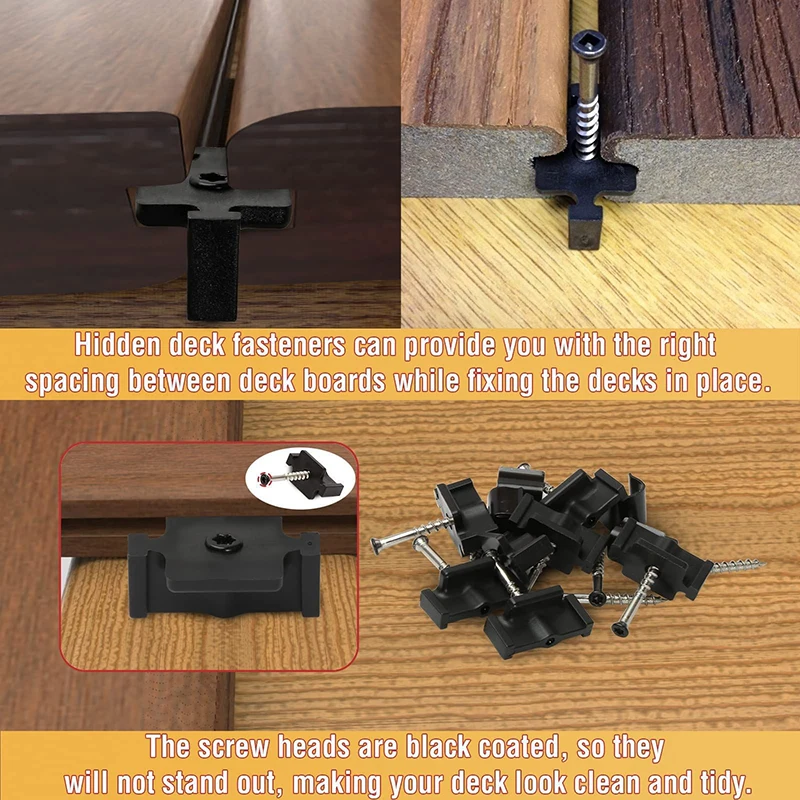 Hidden deck fasteners can provide you with the right spacing between deck boards while fixing the decks in place.

The screw heads are black coated, so they will not stand out, making your deck look clean and tidy.