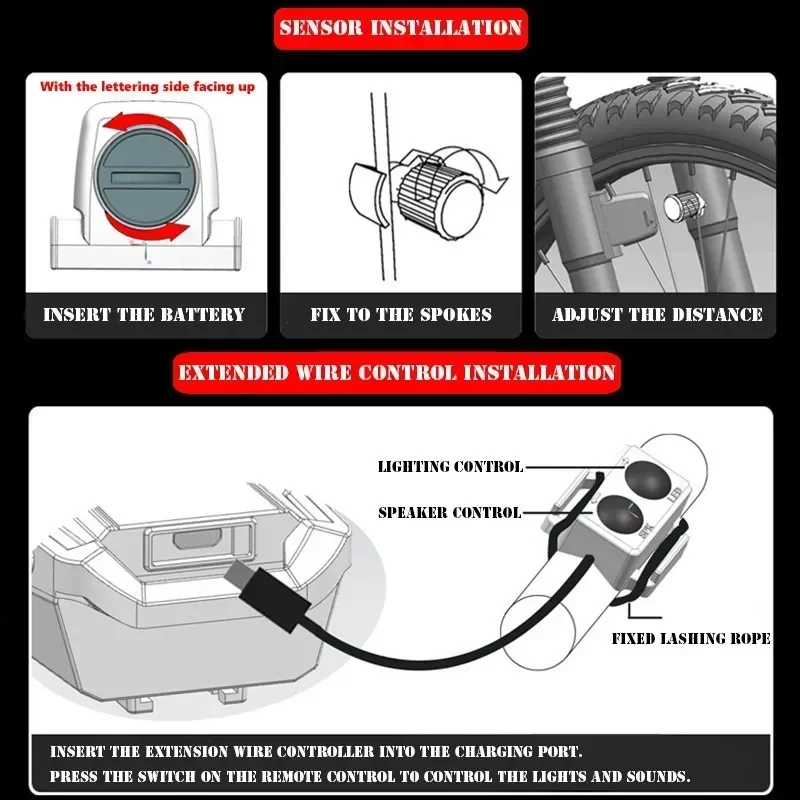 SENSOR INSTALLATION

With the lettering side facing up

INSERT THE BATTERY

FIX TO THE SPOKES

ADJUST THE DISTANCE

EXTENDED WIRE CONTROL INSTALLATION

LIGHTING CONTROL

SPEAKER CONTROL

LED

SPK

FIXED LASHING ROPE

INSERT THE EXTENSION WIRE CONTROLLER INTO THE CHARGING PORT.
PRESS THE SWITCH ON THE REMOTE CONTROL TO CONTROL THE LIGHTS AND SOUNDS.