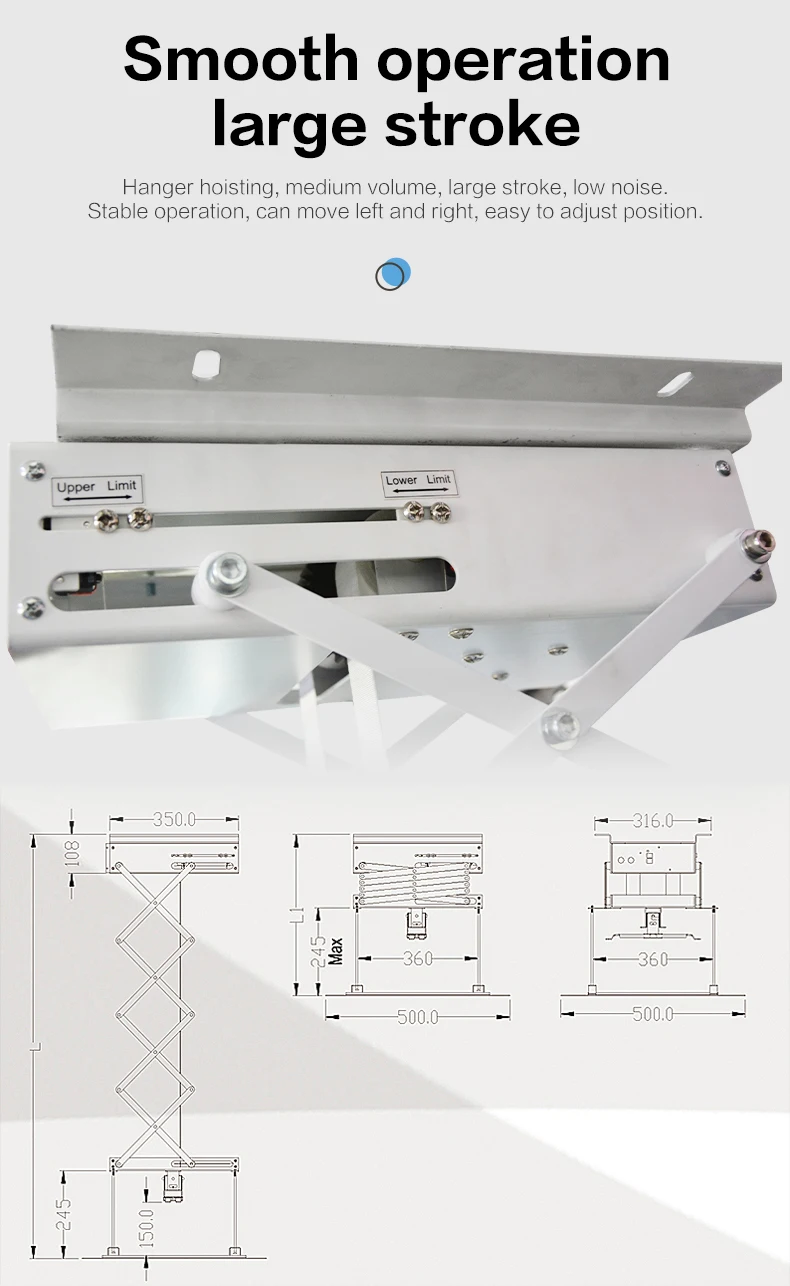 Smooth operation large stroke

Hanger hoisting, medium volume, large stroke, low noise. Stable operation, can move left and right, easy to adjust position.

Upper Limit

Lower Limit

350.0

108

L

245

150.0

L1

245 Max

360

500.0

316.0

360

500.0