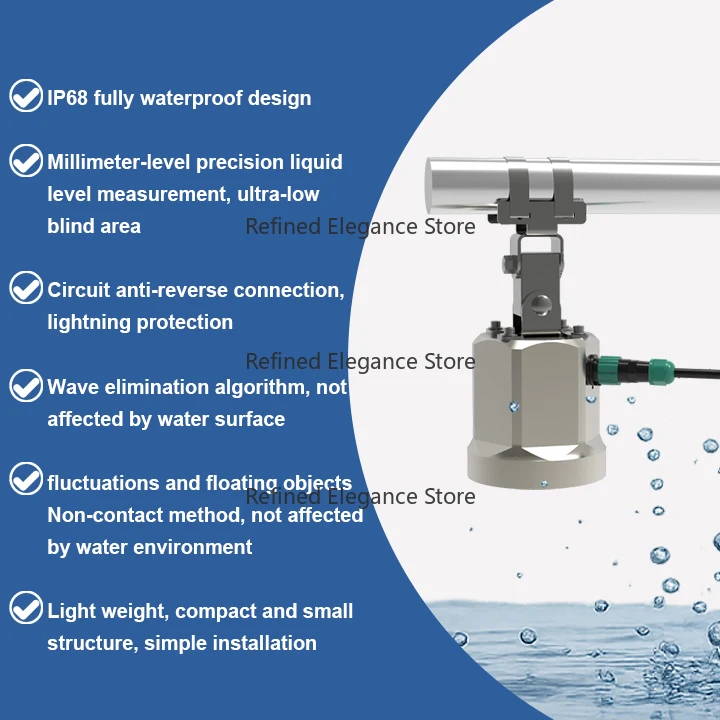 IP68 fully waterproof design

Millimeter-level precision liquid level measurement, ultra-low blind area

Refined Elegance Store

Circuit anti-reverse connection, lightning protection

Refined Elegance Store

Wave elimination algorithm, not affected by water surface

fluctuations and floating objects Non-contact method, not affected by water environment

Refined Elegance Store

Light weight, compact and small structure, simple installation