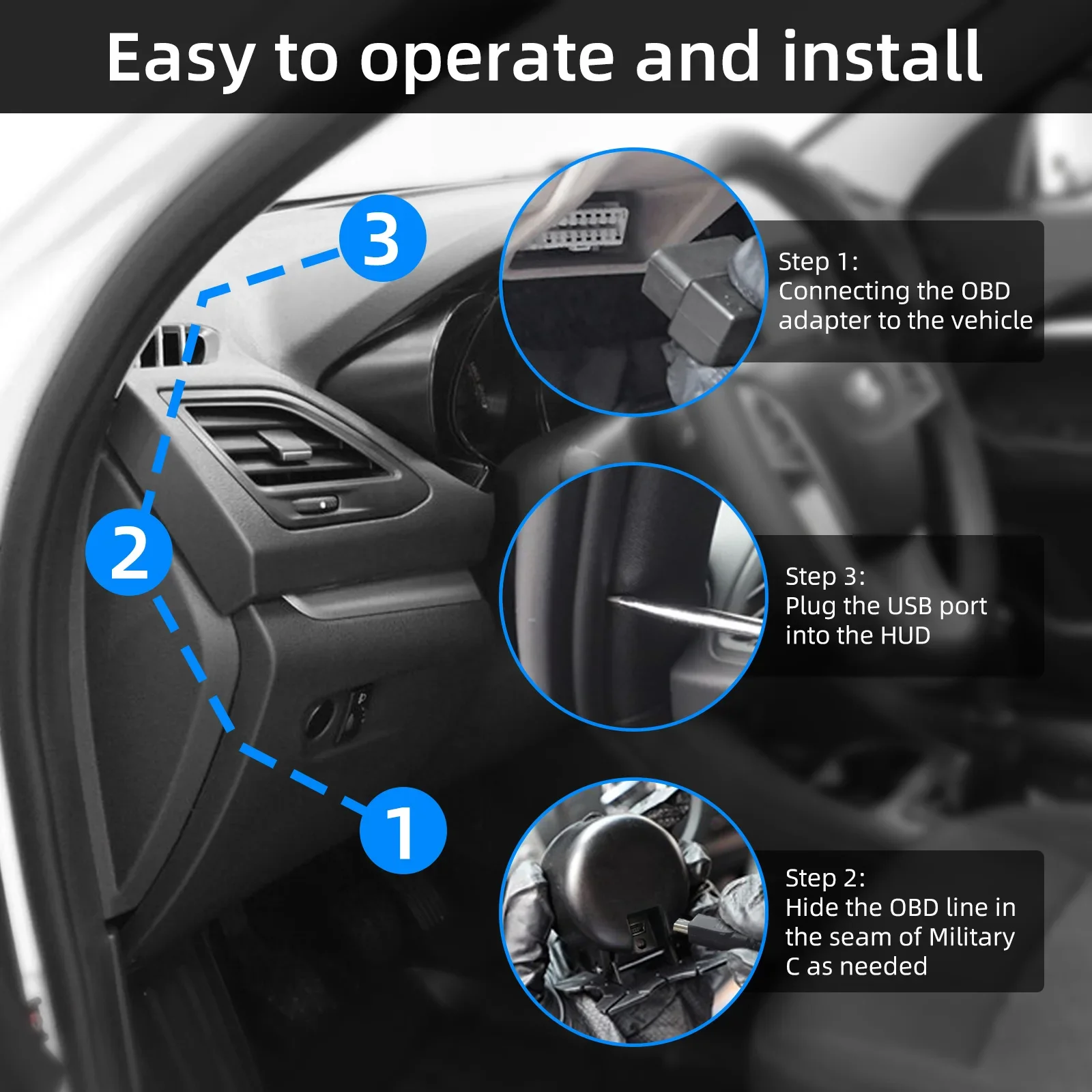 Easy to operate and install

3

2

1

Step 1:
Connecting the OBD adapter to the vehicle

Step 3:
Plug the USB port into the HUD

Step 2:
Hide the OBD line in the seam of Military C as needed