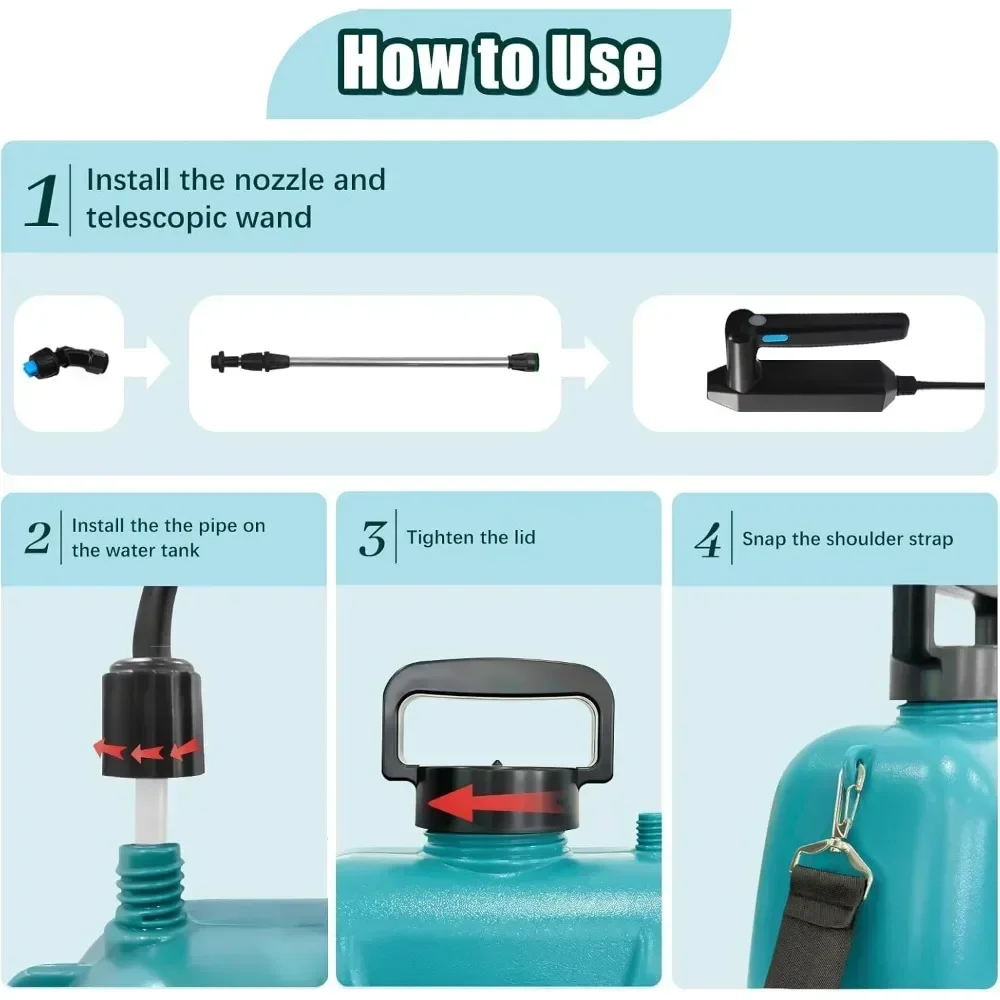 How to Use

1 Install the nozzle and telescopic wand

2 Install the the pipe on the water tank

3 Tighten the lid

4 Snap the shoulder strap