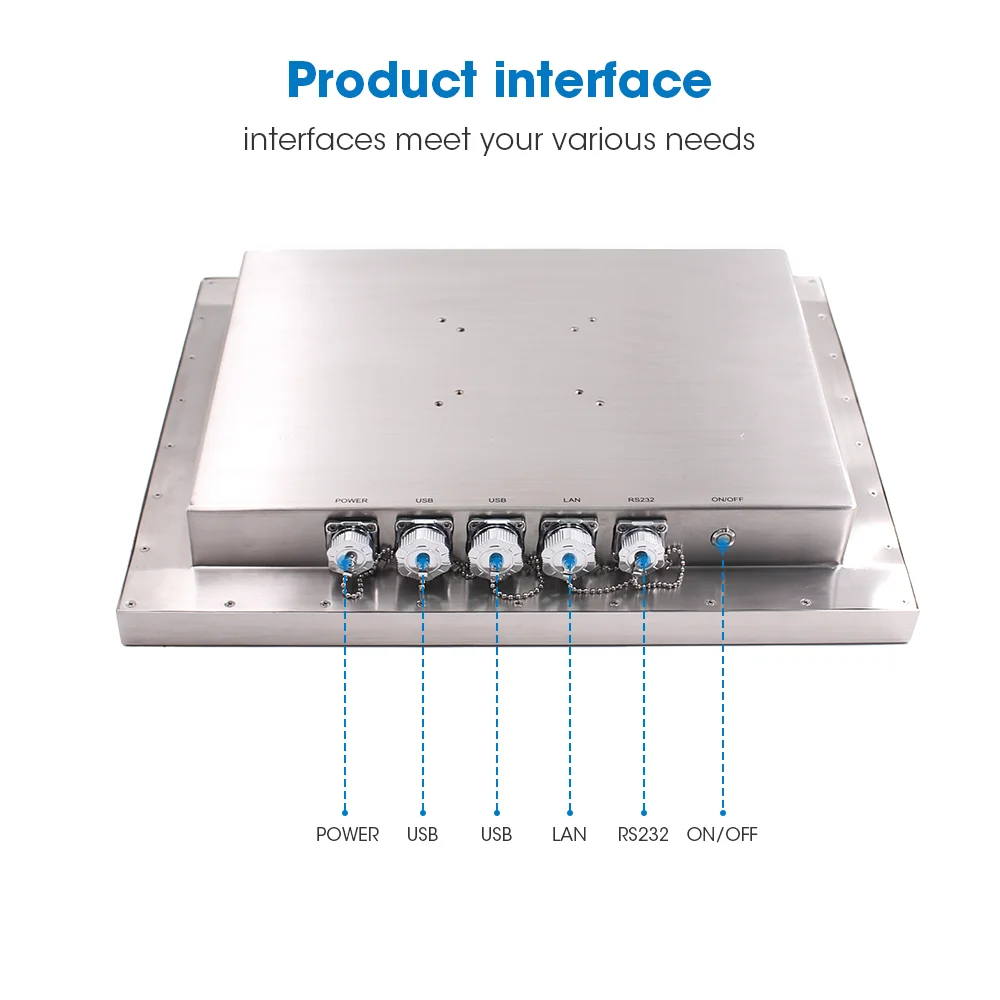 Product interface

interfaces meet your various needs

POWER USB USB LAN RS232 ON/OFF

POWER USB USB LAN RS232 ON/OFF