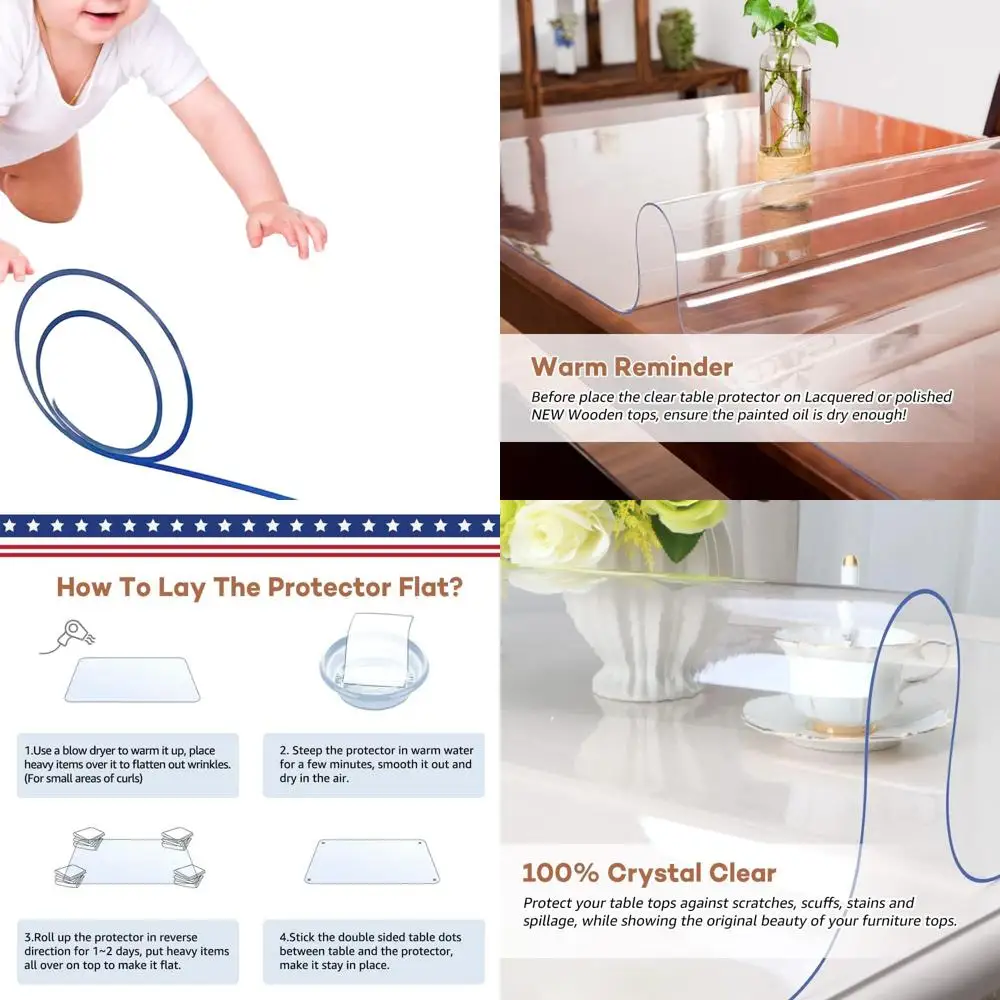 Warm Reminder

Before place the clear table protector on Lacquered or polished NEW Wooden tops, ensure the painted oil is dry enough!

How To Lay The Protector Flat?

1.Use a blow dryer to warm it up, place heavy items over it to flatten out wrinkles. (For small areas of curls)

2. Steep the protector in warm water for a few minutes, smooth it out and dry in the air.

3.Roll up the protector in reverse direction for 1~2 days, put heavy items all over on top to make it flat.

4.Stick the double sided table dots between table and the protector, make it stay in place.

100% Crystal Clear

Protect your table tops against scratches, scuffs, stains and spillage, while showing the original beauty of your furniture tops.