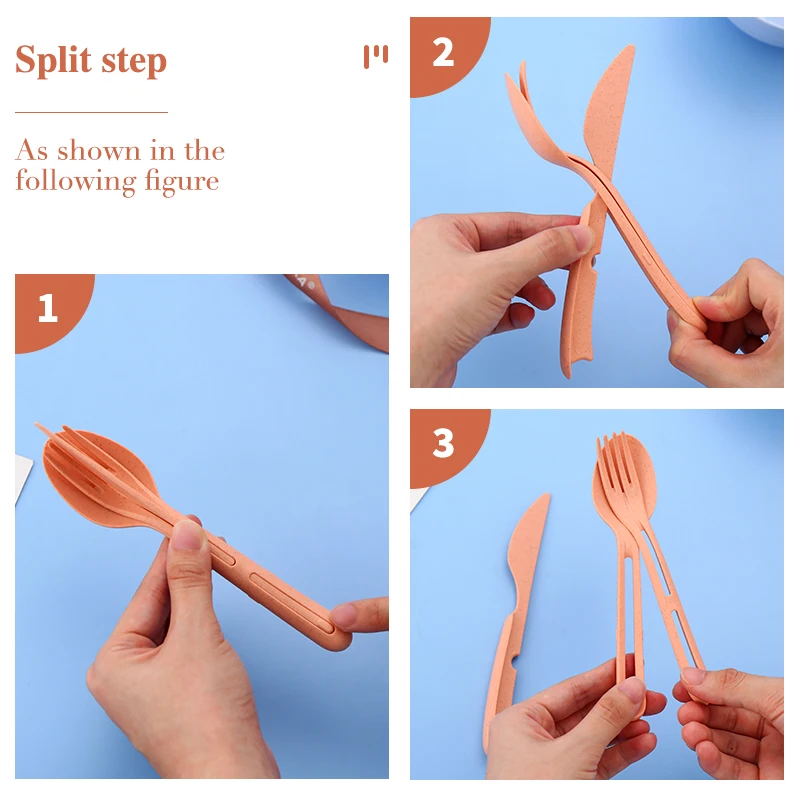 Split step

As shown in the following figure

1

2

3