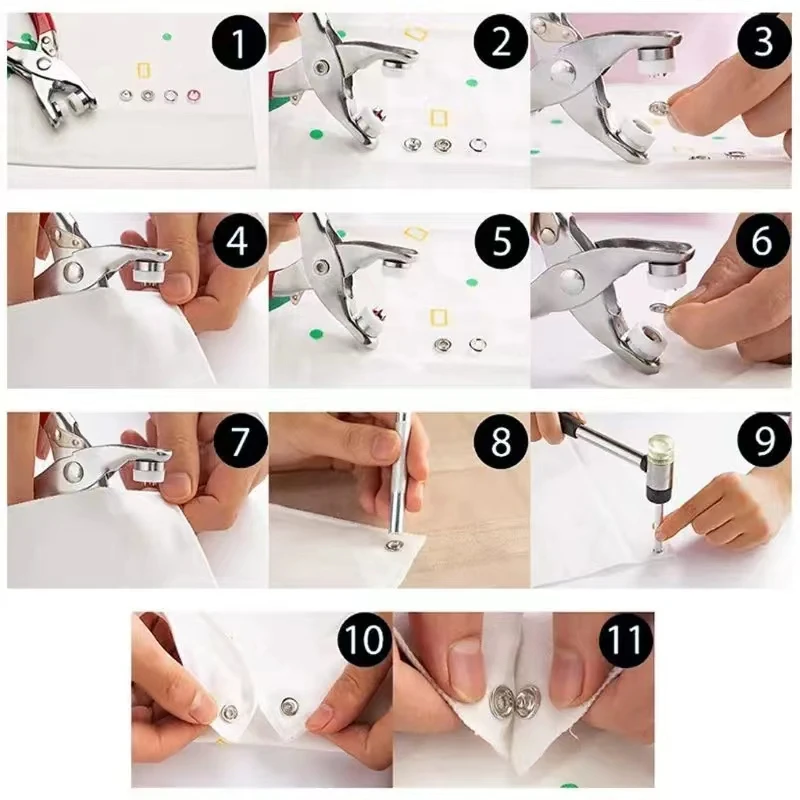 1
2
3
4
5
6
7
8
9
10
11