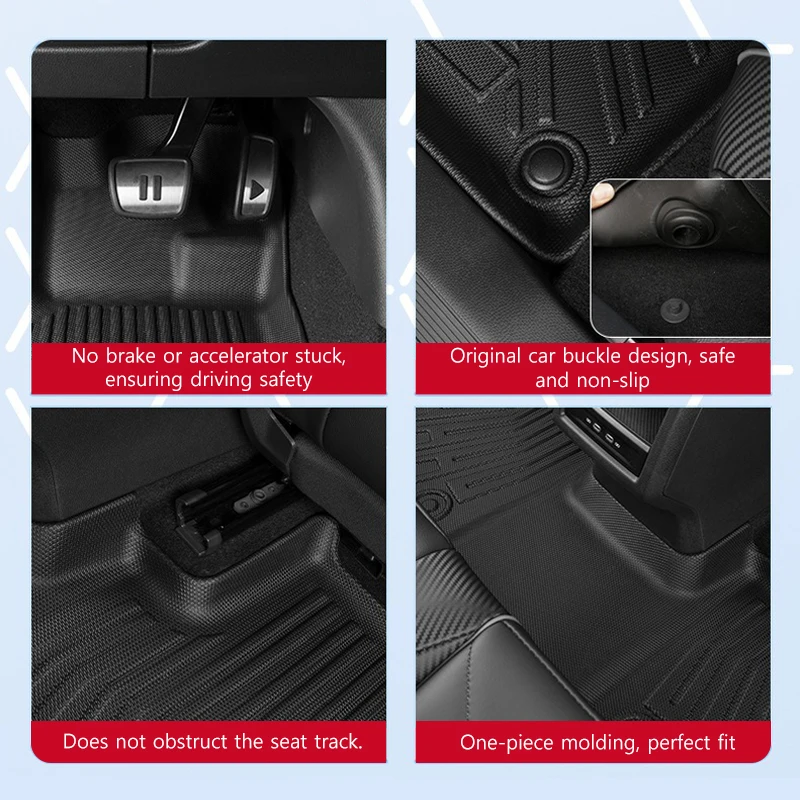 No brake or accelerator stuck, ensuring driving safety

Original car buckle design, safe and non-slip

Does not obstruct the seat track.

One-piece molding, perfect fit