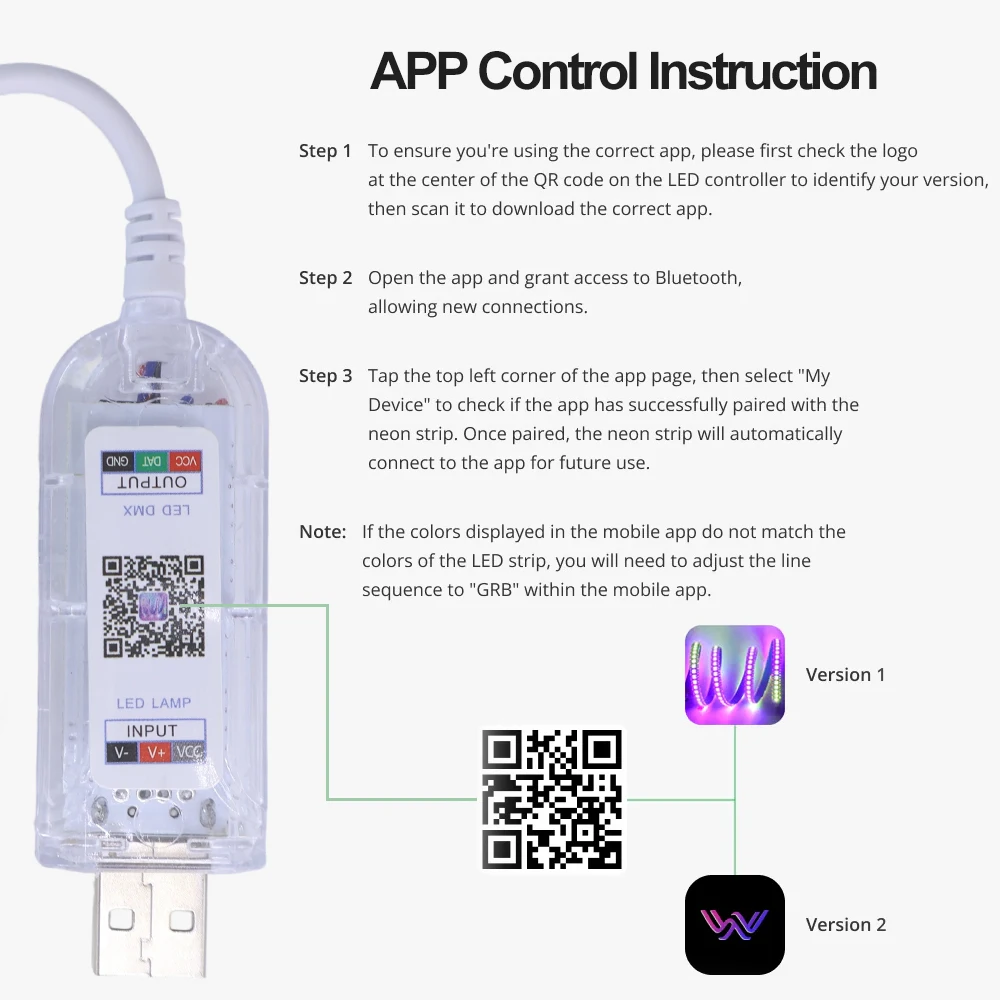 APP Control Instruction

Step 1 To ensure you're using the correct app, please first check the logo at the center of the QR code on the LED controller to identify your version, then scan it to download the correct app.

Step 2 Open the app and grant access to Bluetooth, allowing new connections.

Step 3 Tap the top left corner of the app page, then select "My Device" to check if the app has successfully paired with the neon strip. Once paired, the neon strip will automatically connect to the app for future use.

Note: If the colors displayed in the mobile app do not match the colors of the LED strip, you will need to adjust the line sequence to "GRB" within the mobile app.

VCC DAT GND
OUTPUT
LED DMX

LED LAMP
INPUT
V- V+ VCC

Version 1

Version 2