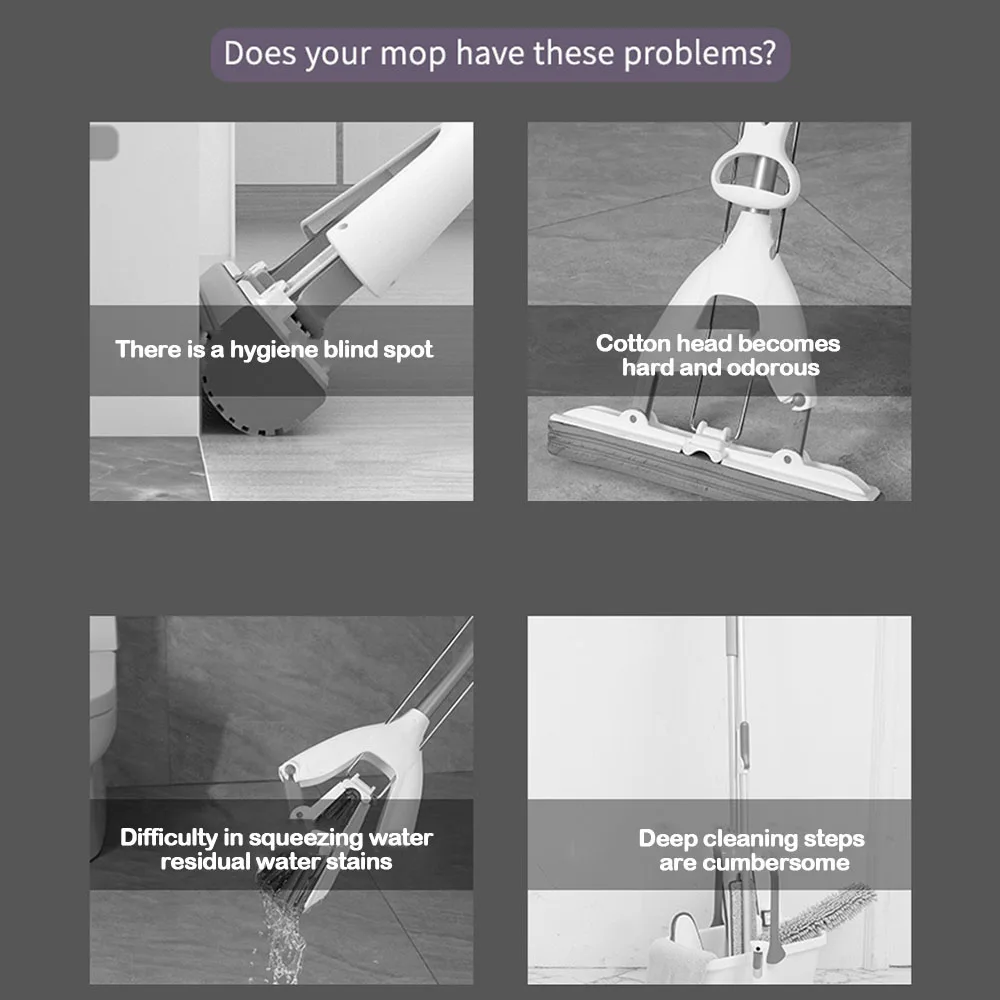 Does your mop have these problems?

There is a hygiene blind spot

Cotton head becomes hard and odorous

Difficulty in squeezing water residual water stains

Deep cleaning steps are cumbersome