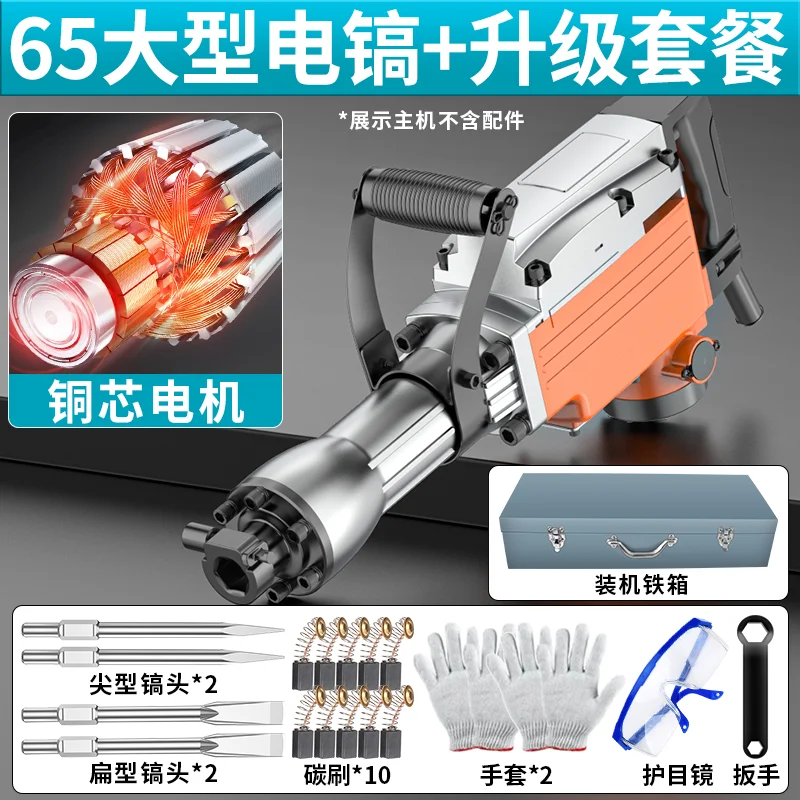 65大型电镐+升级套餐

*展示主机不含配件

铜芯电机

装机铁箱

尖型镐头*2

扁型镐头*2

碳刷*10

手套*2

护目镜

扳手