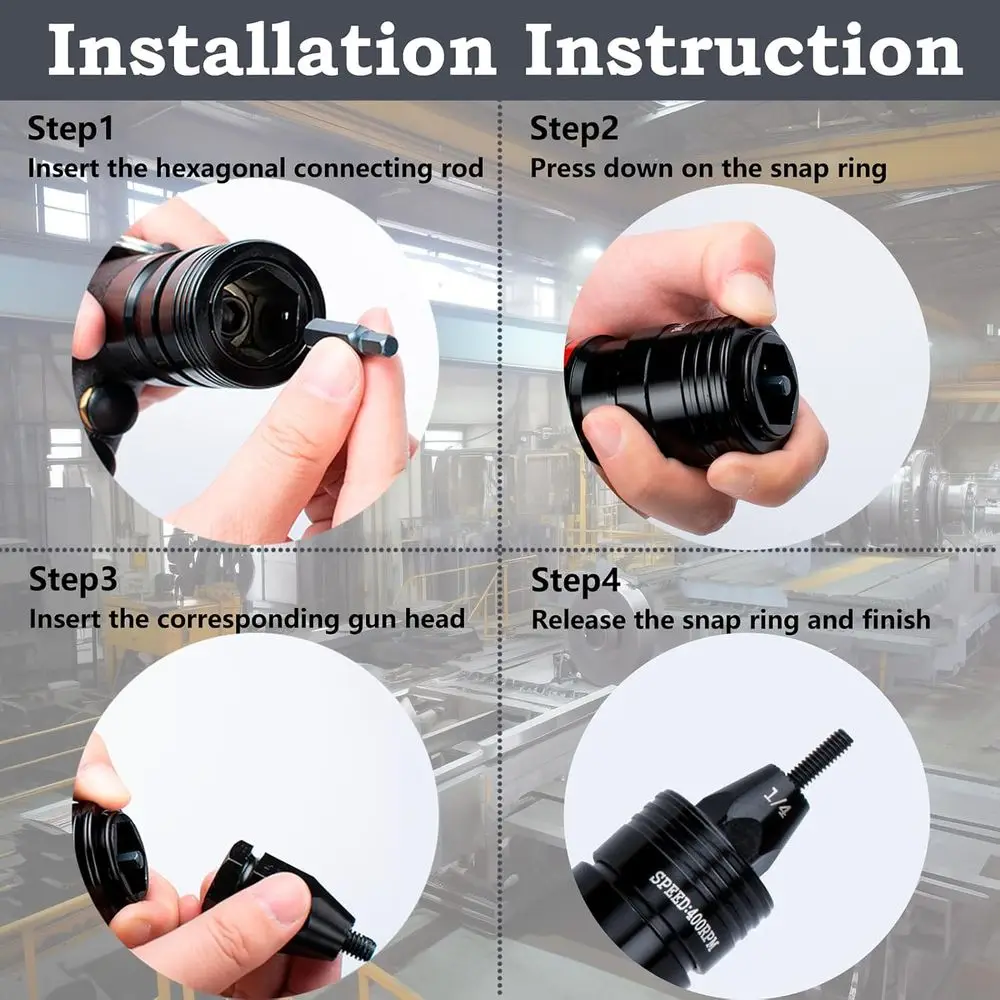 Installation Instruction

Step1
Insert the hexagonal connecting rod

Step2
Press down on the snap ring

Step3
Insert the corresponding gun head

Step4
Release the snap ring and finish

1/4

SPEED:400RPM