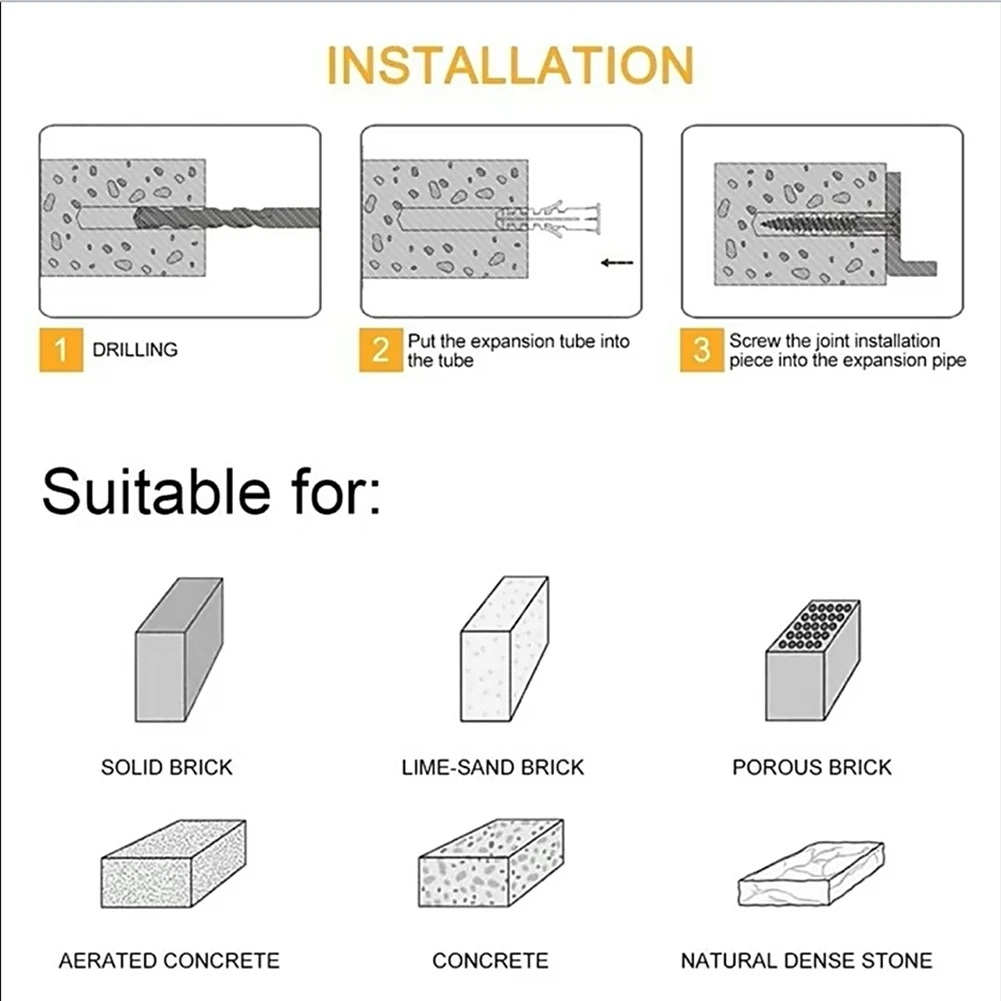 INSTALLATION

1 DRILLING

2 Put the expansion tube into the tube

3 Screw the joint installation piece into the expansion pipe

Suitable for:

SOLID BRICK

LIME-SAND BRICK

POROUS BRICK

AERATED CONCRETE

CONCRETE

NATURAL DENSE STONE