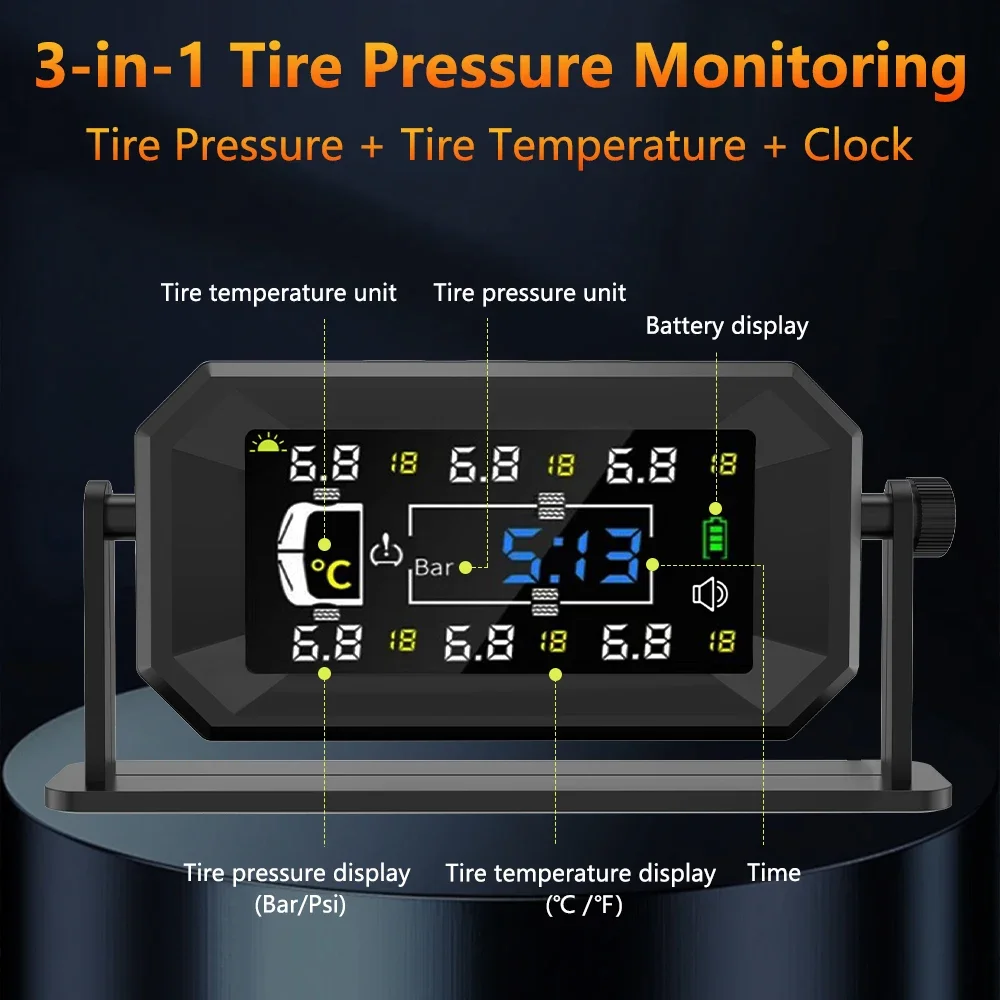 3-in-1 Tire Pressure Monitoring

Tire Pressure + Tire Temperature + Clock

Tire temperature unit

Tire pressure unit

Battery display

6.8 18 6.8 18 6.8 18

°C

Bar

5:13

6.8 18 6.8 18 6.8 18

Tire pressure display (Bar/Psi)

Tire temperature display (°C /°F)

Time