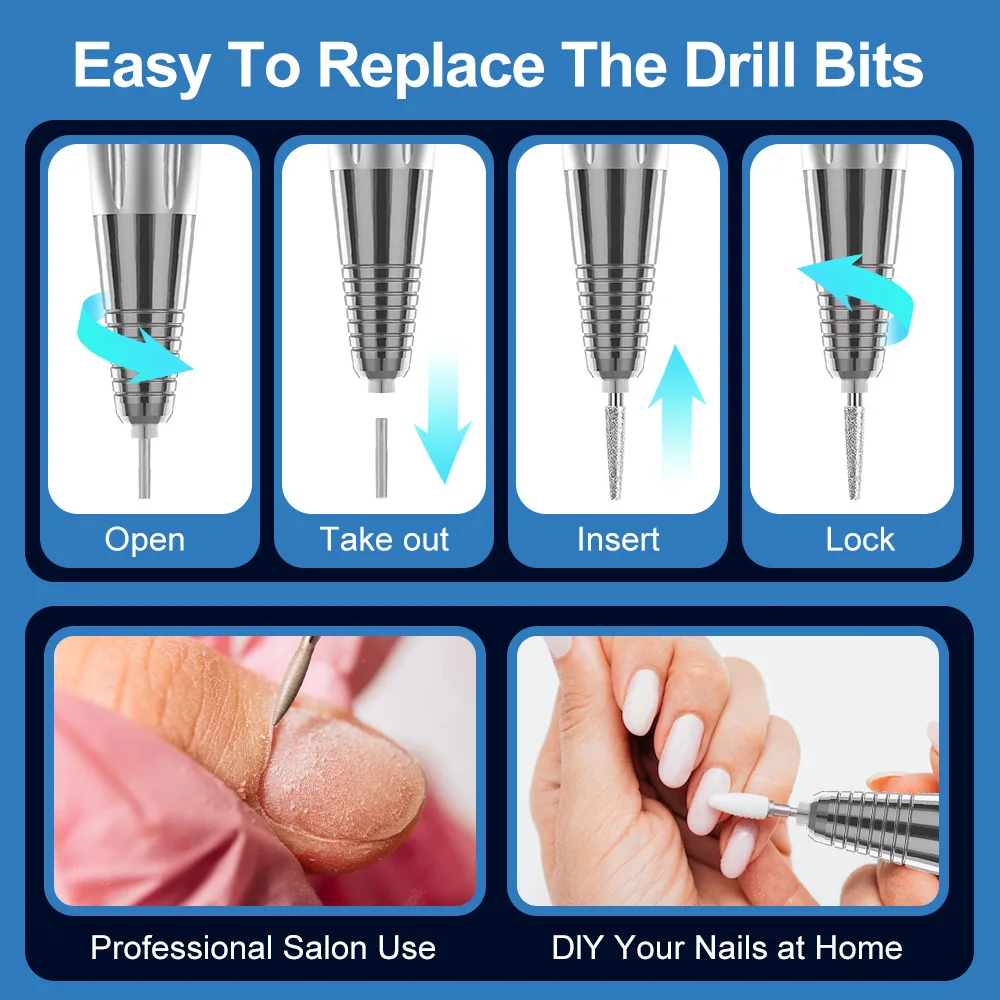 Easy To Replace The Drill Bits

Open

Take out

Insert

Lock

Professional Salon Use

DIY Your Nails at Home