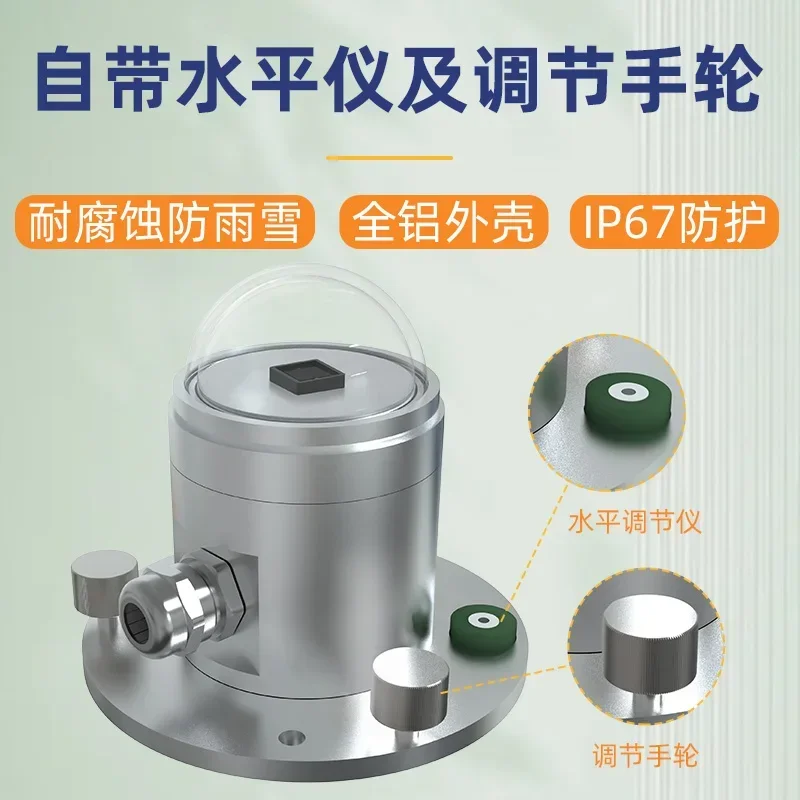 自带水平仪及调节手轮

耐腐蚀防雨雪

全铝外壳

IP67防护

水平调节仪

调节手轮