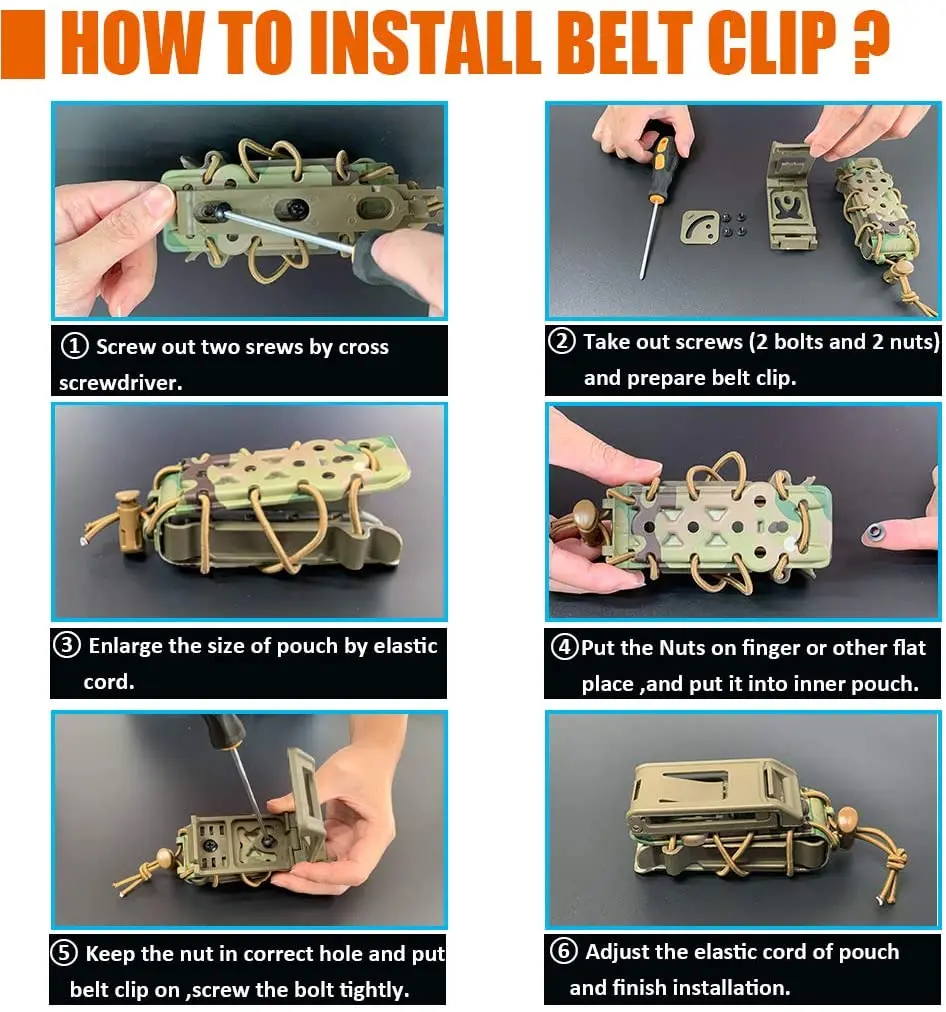 HOW TO INSTALL BELT CLIP ?

① Screw out two srews by cross screwdriver.

② Take out screws (2 bolts and 2 nuts) and prepare belt clip.

③ Enlarge the size of pouch by elastic cord.

④Put the Nuts on finger or other flat place ,and put it into inner pouch.

⑤ Keep the nut in correct hole and put belt clip on ,screw the bolt tightly.

⑥ Adjust the elastic cord of pouch and finish installation.