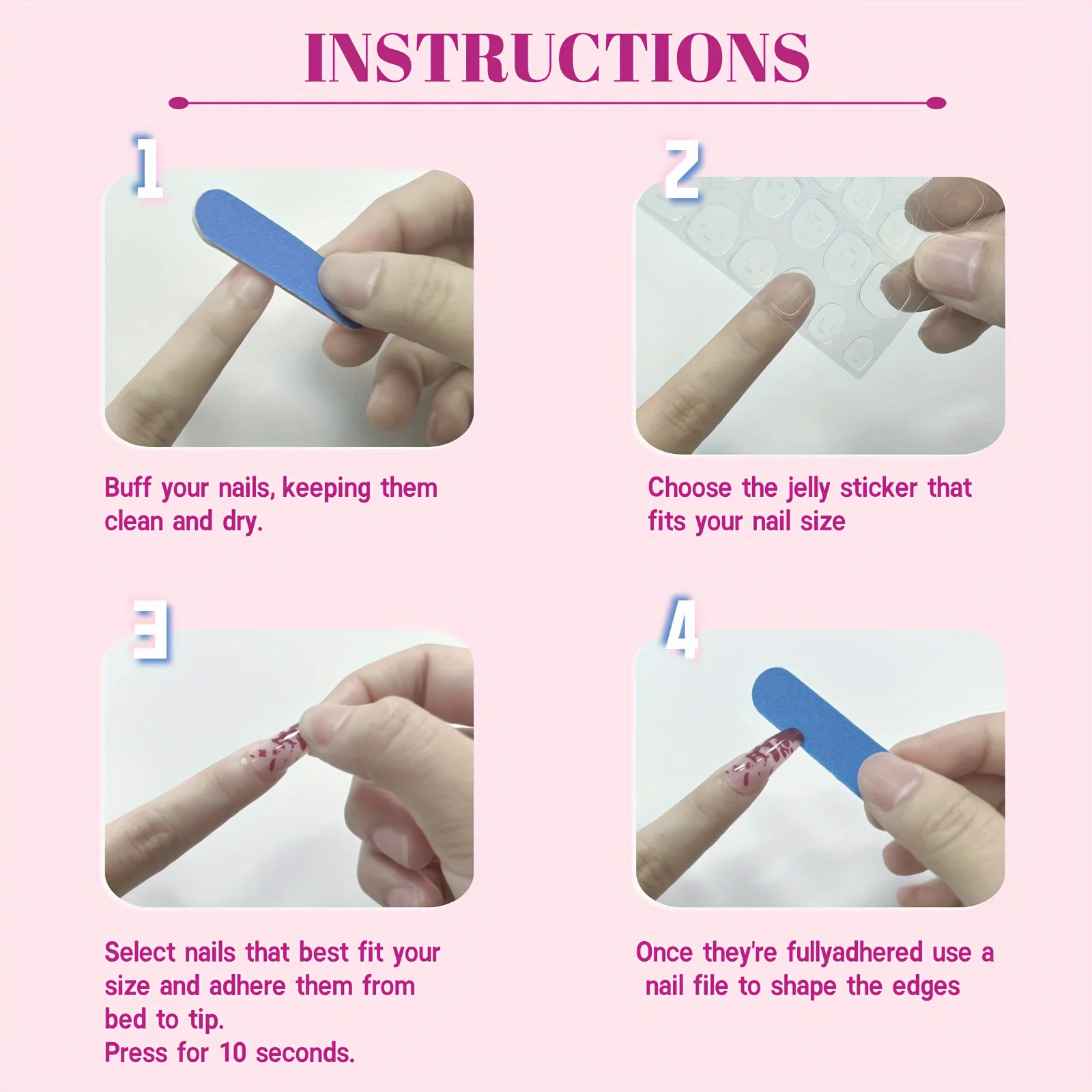 INSTRUCTIONS

1

Buff your nails, keeping them clean and dry.

2

Choose the jelly sticker that fits your nail size

3

Select nails that best fit your size and adhere them from bed to tip.
Press for 10 seconds.

4

Once they're fullyadhered use a nail file to shape the edges