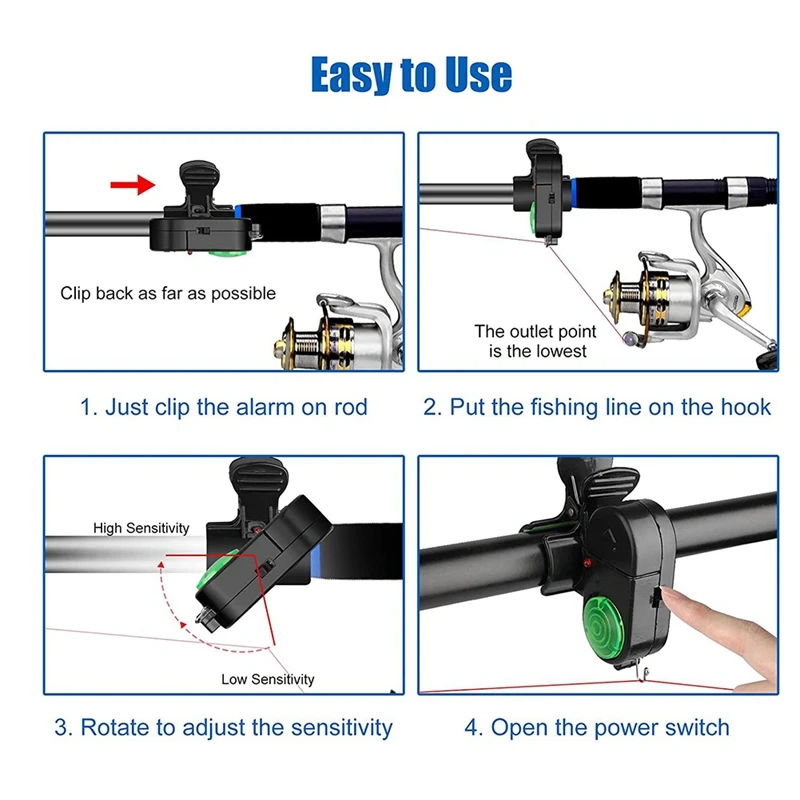 Easy to Use

Clip back as far as possible

1. Just clip the alarm on rod

The outlet point is the lowest

2. Put the fishing line on the hook

High Sensitivity

Low Sensitivity

3. Rotate to adjust the sensitivity

4. Open the power switch