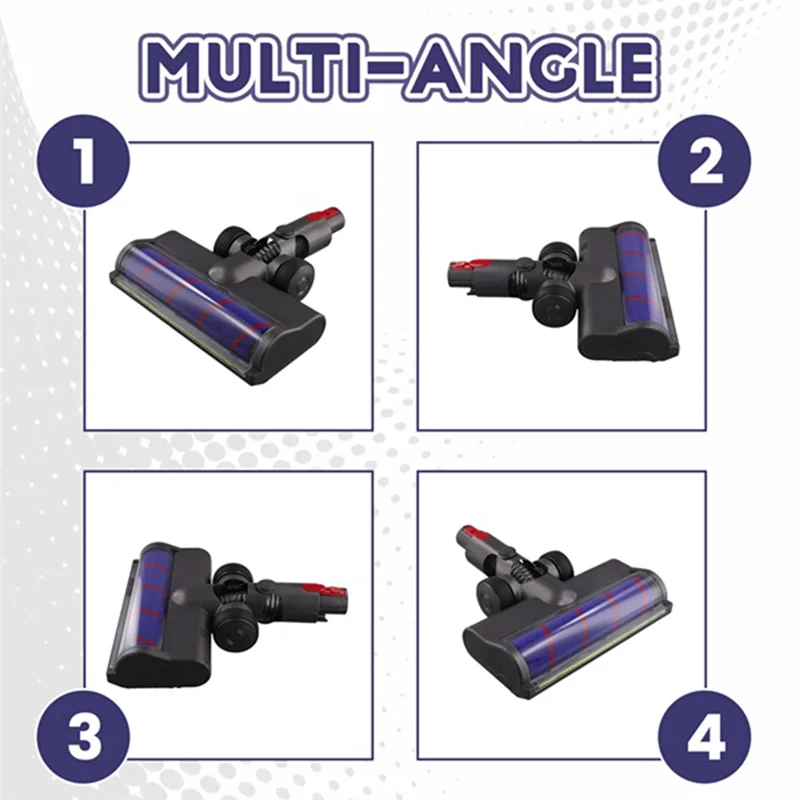 MULTI-ANGLE

1

2

3

4