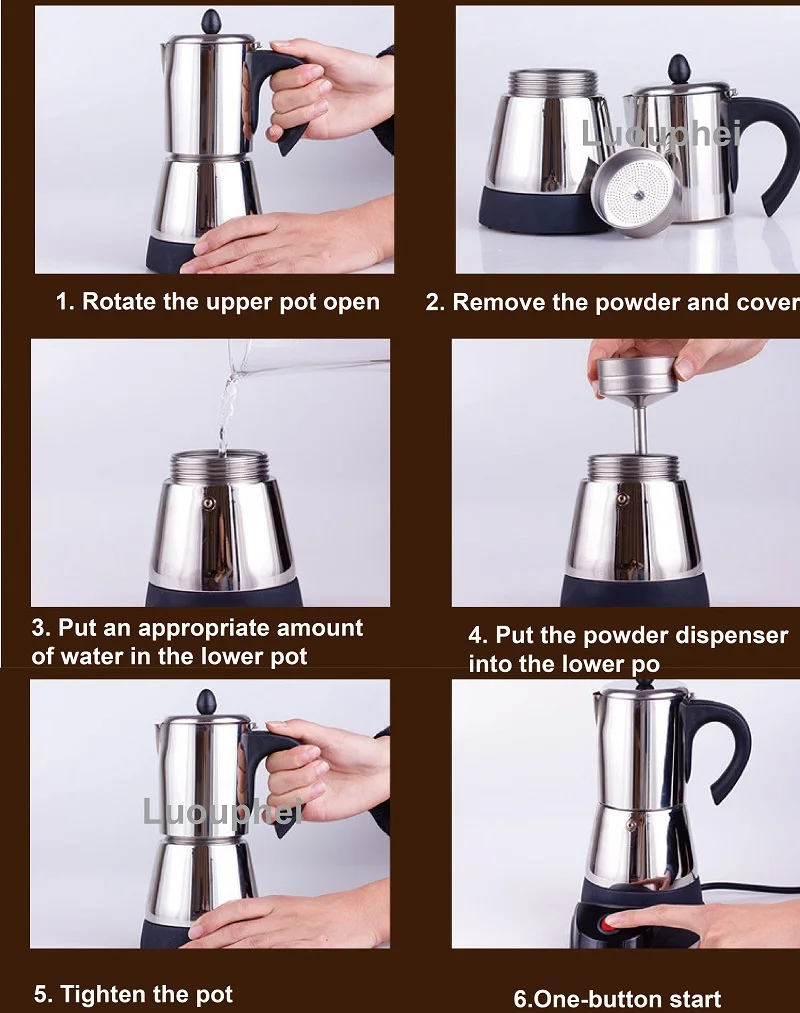 1. Rotate the upper pot open

Luouphei

2. Remove the powder and cover

3. Put an appropriate amount of water in the lower pot

4. Put the powder dispenser into the lower po

Luouphei

5. Tighten the pot

6.One-button start